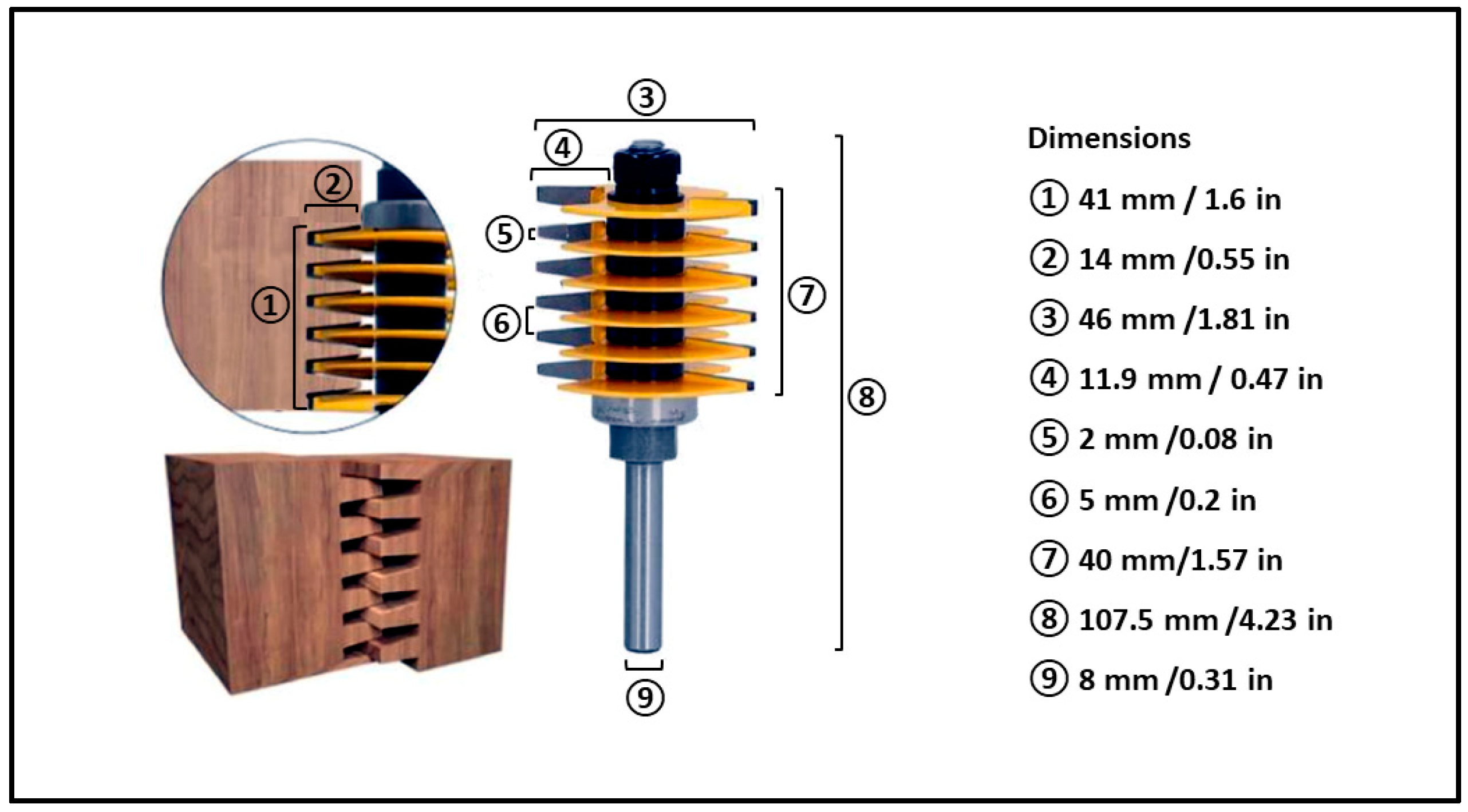 ②
①
③
④
⑤
⑥
⑦
⑧
⑨

Dimensions

① 41 mm / 1.6 in

② 14 mm /0.55 in

③ 46 mm /1.81 in

④ 11.9 mm / 0.47 in

⑤ 2 mm /0.08 in

⑥ 5 mm /0.2 in

⑦ 40 mm/1.57 in

⑧ 107.5 mm /4.23 in

⑨ 8 mm /0.31 in