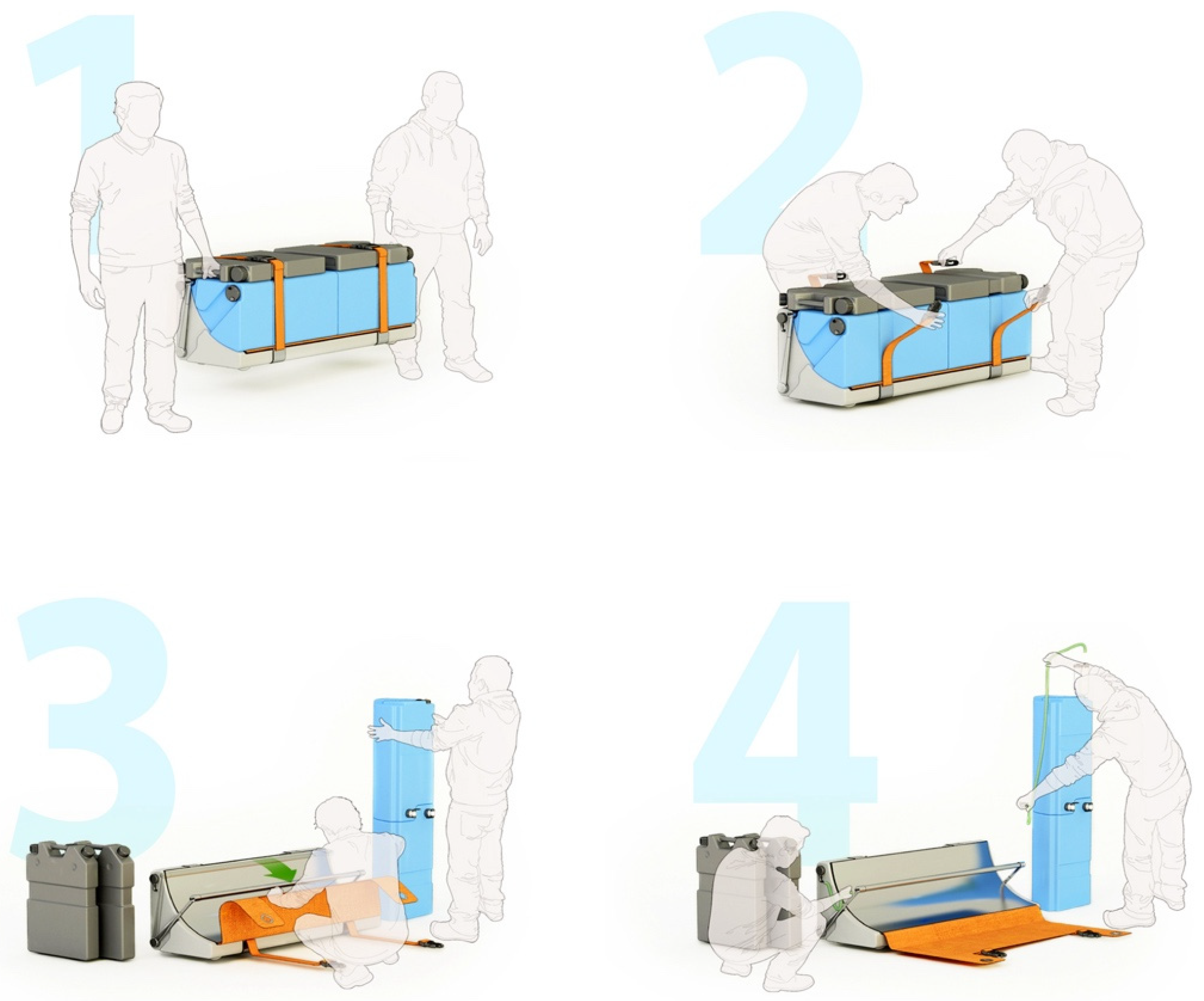 1

2

3

4