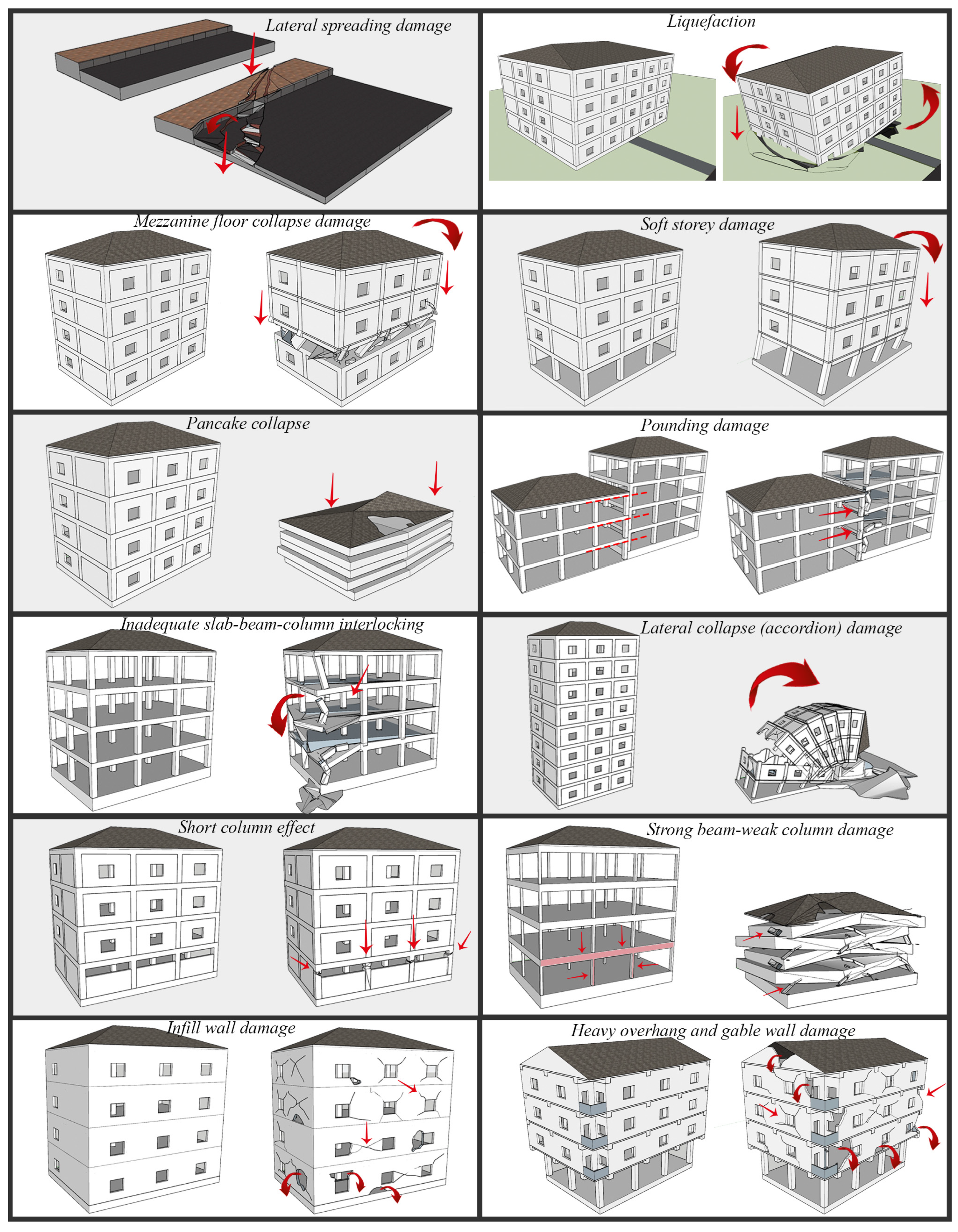 Lateral spreading damage

Liquefaction

Mezzanine floor collapse damage

Soft storey damage

Pancake collapse

Pounding damage

Inadequate slab-beam-column interlocking

Lateral collapse (accordion) damage

Short column effect

Strong beam-weak column damage

Infill wall damage

Heavy overhang and gable wall damage