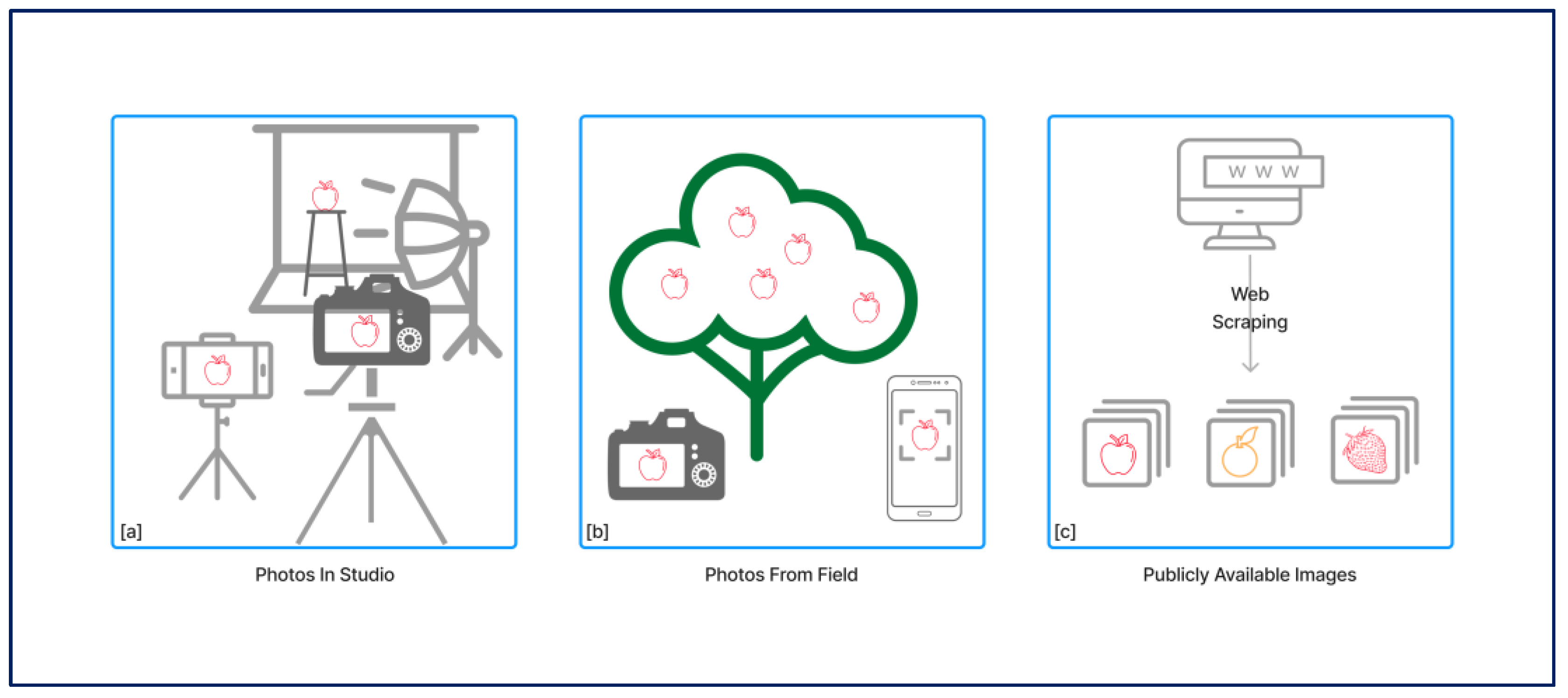 [a]

Photos In Studio

[b]

Photos From Field

W W W

Web Scraping

[c]

Publicly Available Images