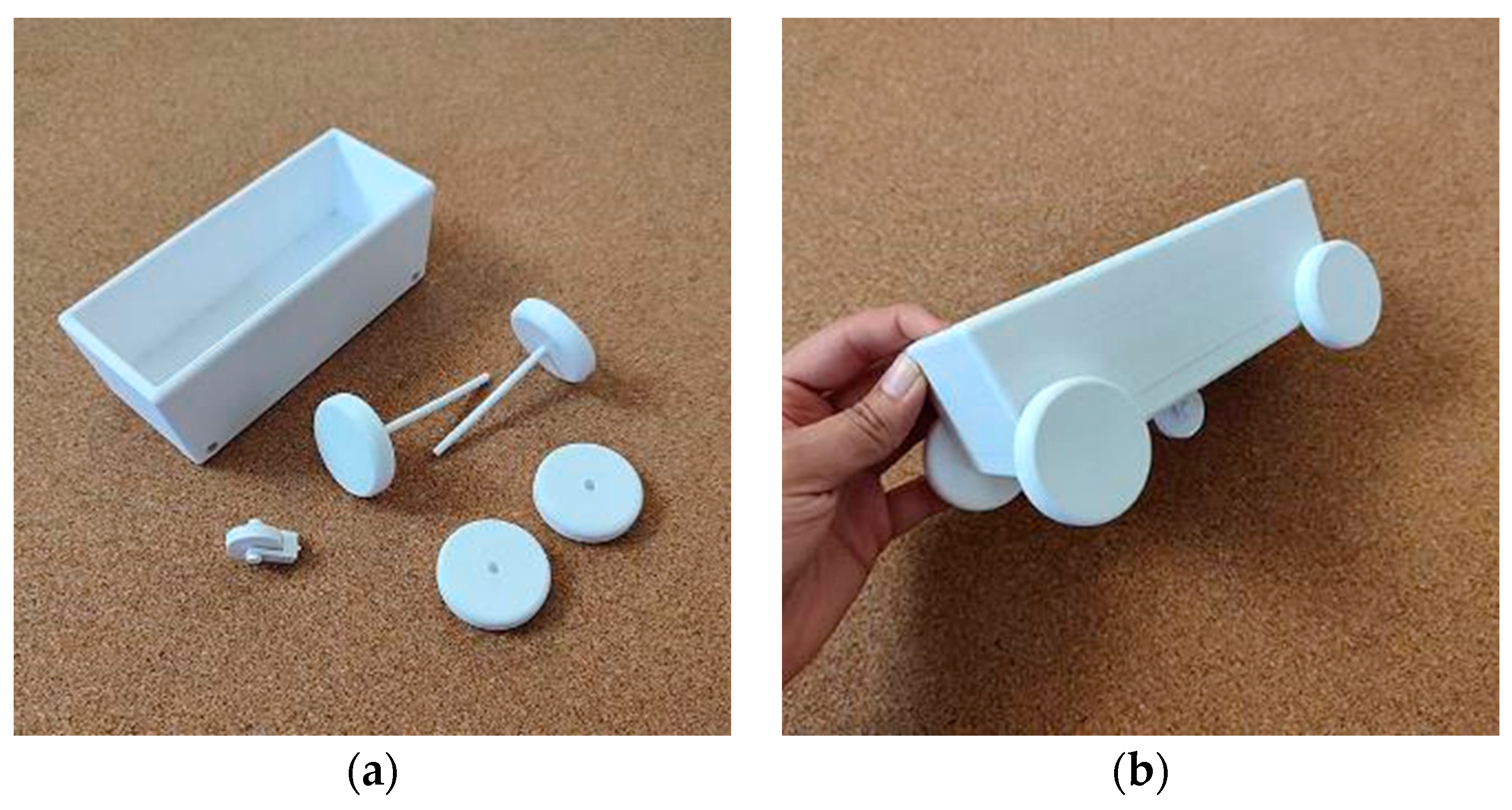 (a)

(b)