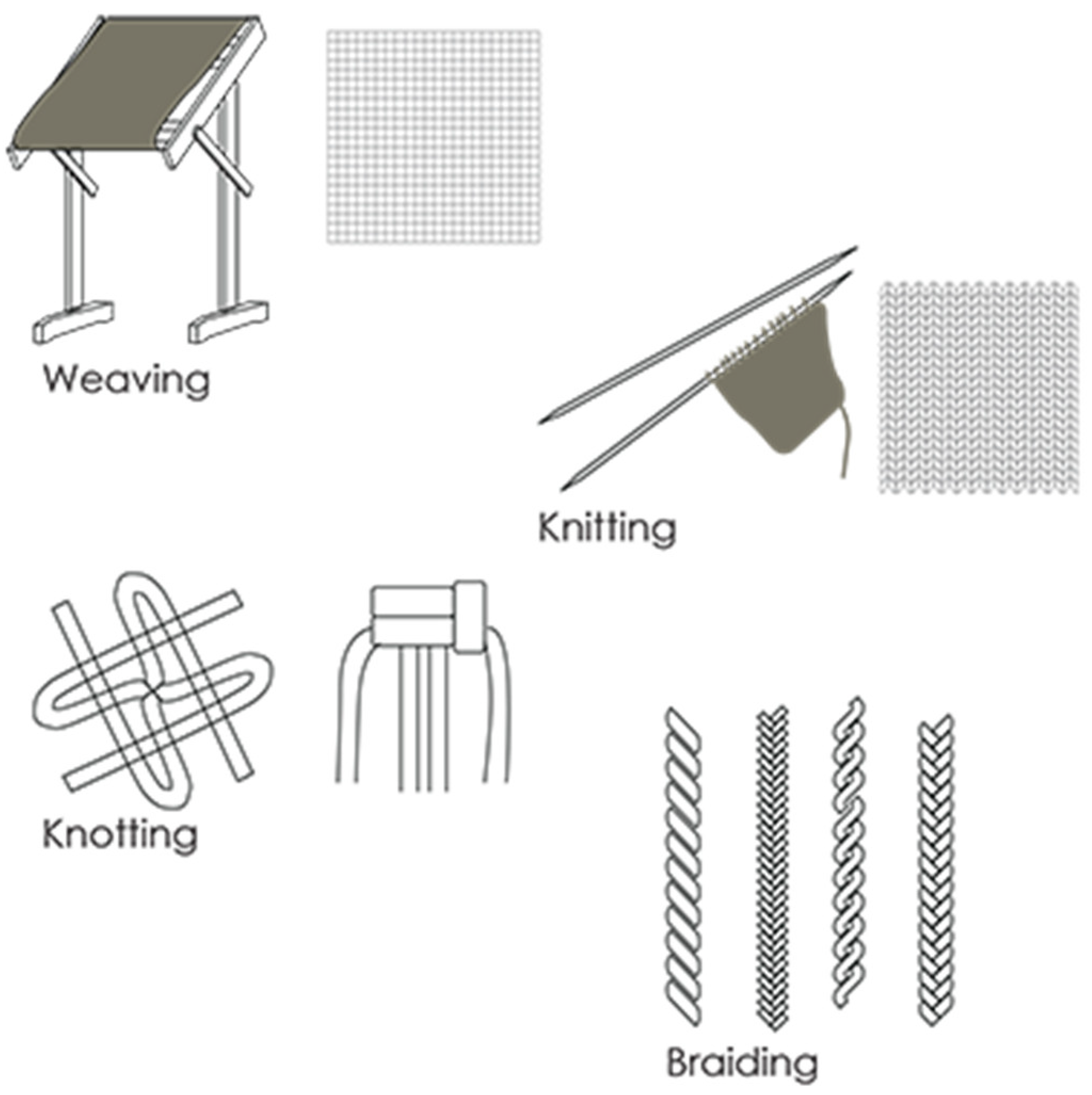 Weaving

Knitting

Knotting

Braiding