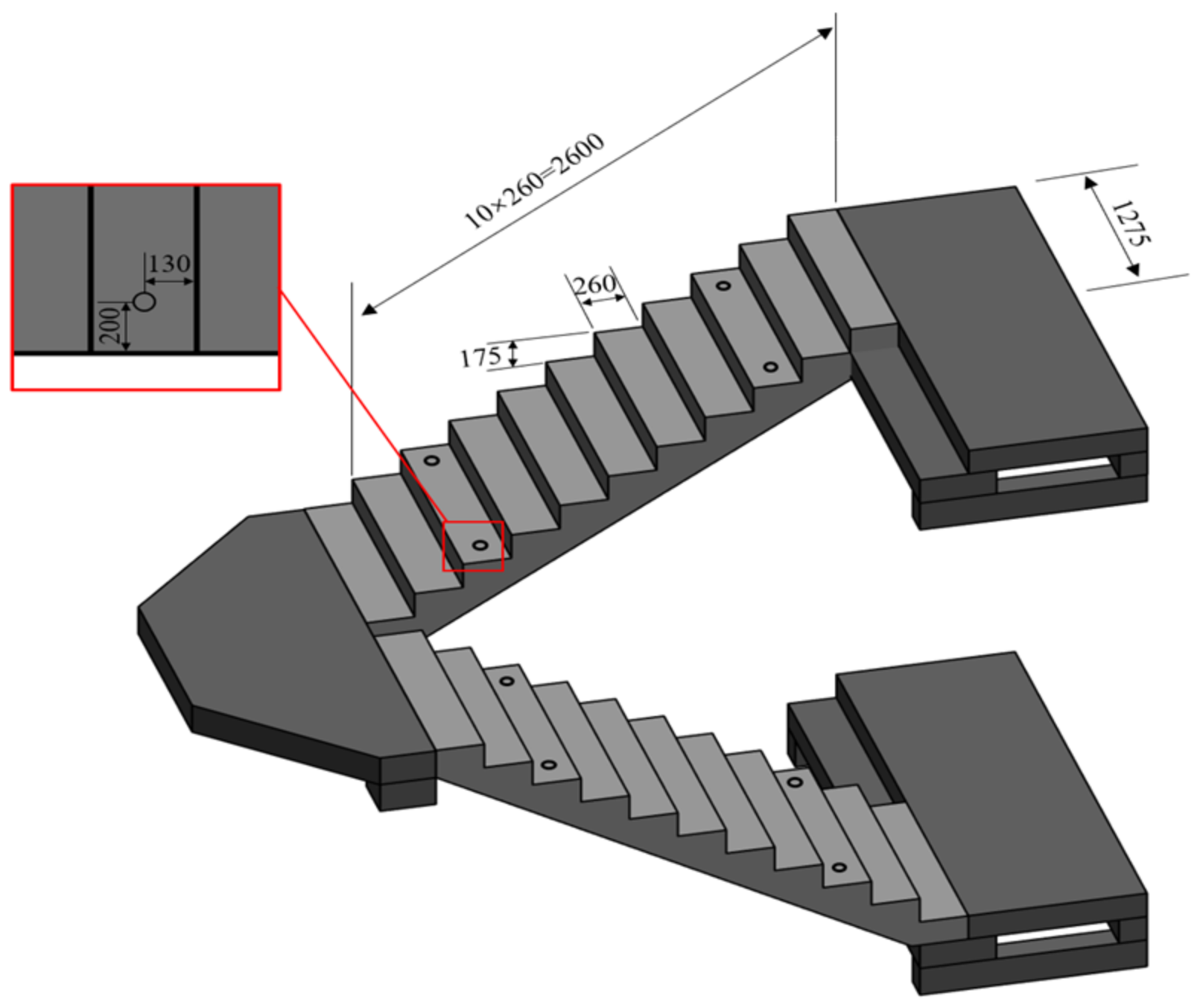 130
200
10×260=2600
260
175
1275