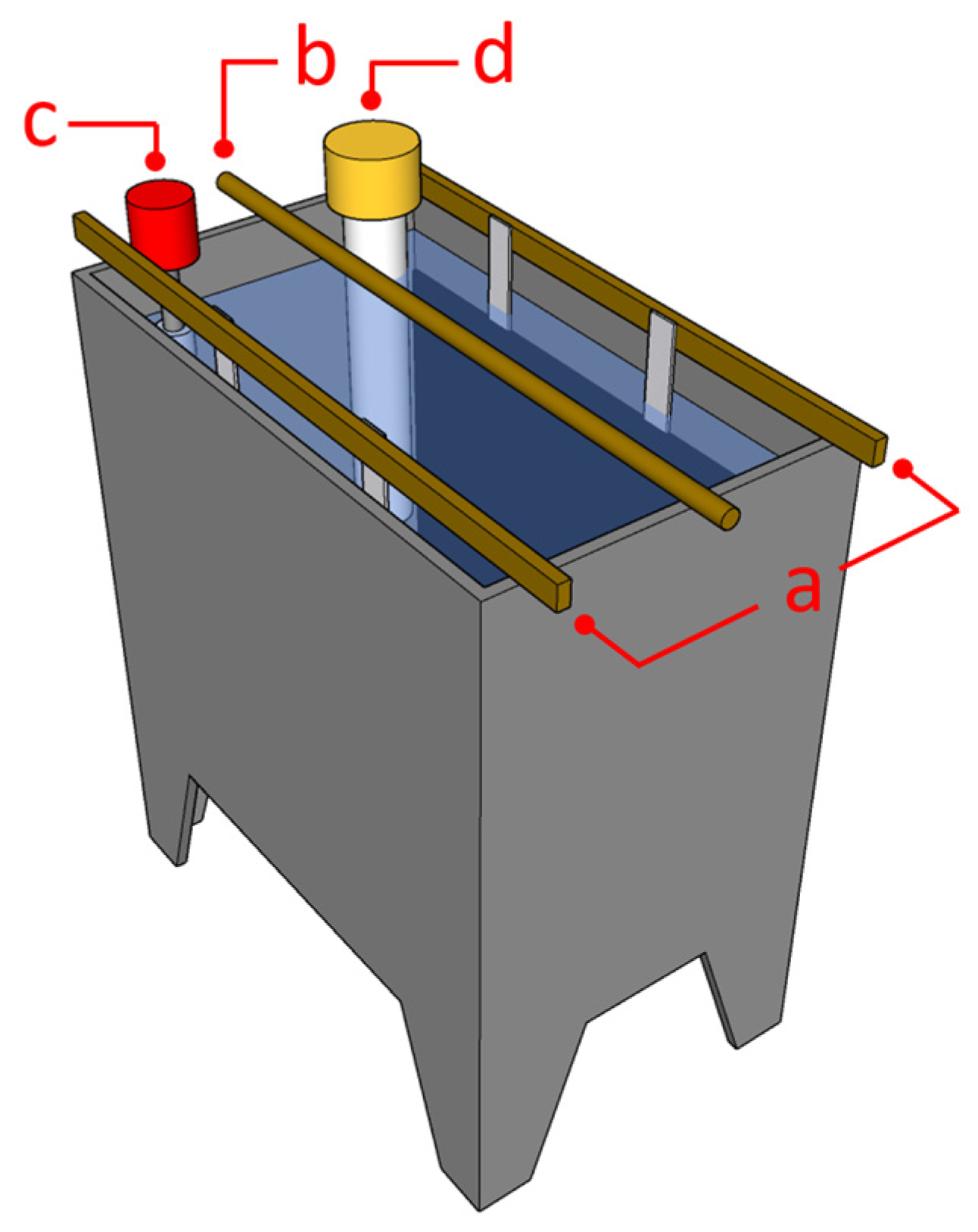 c
b
d
a