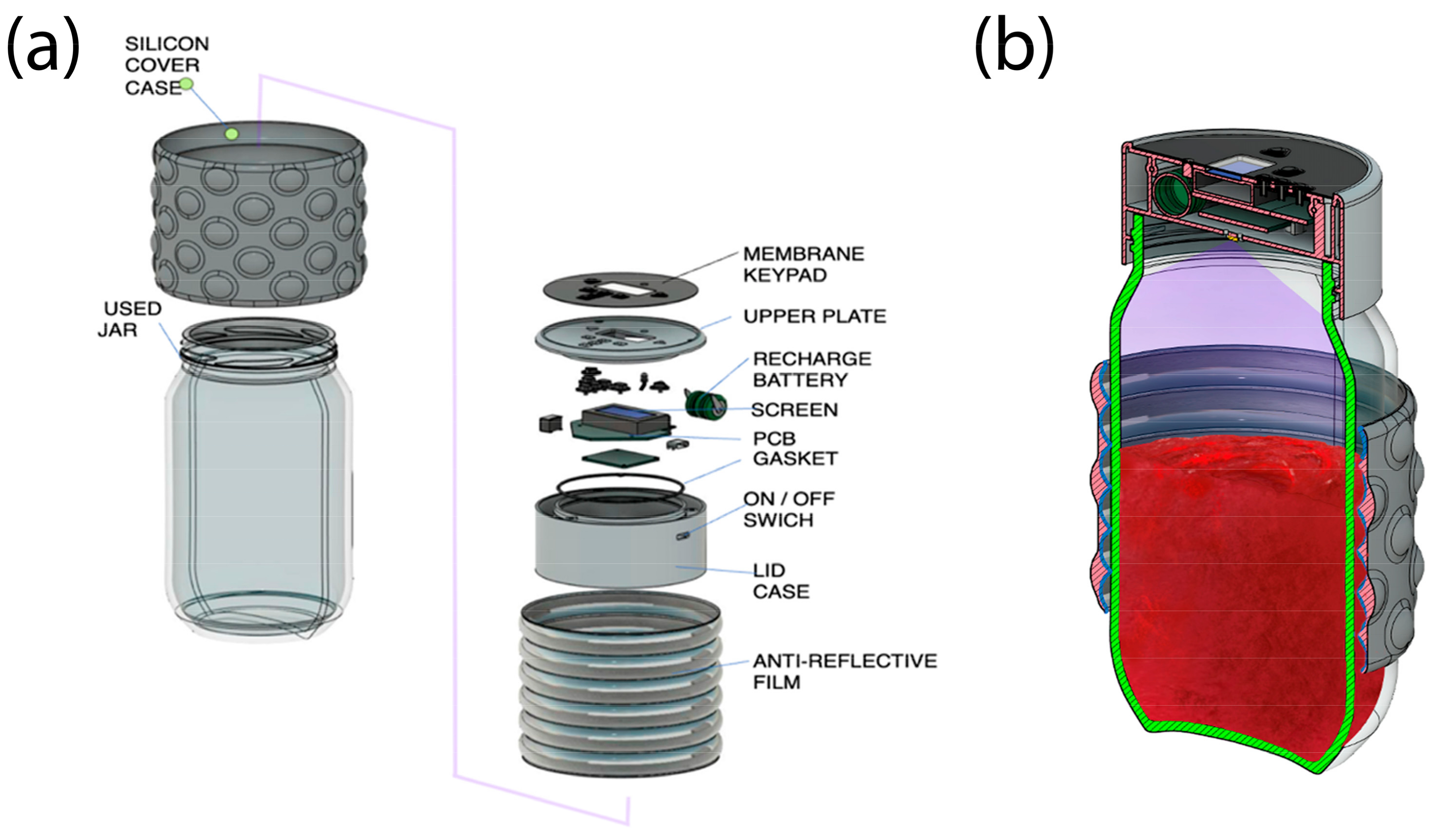 (a)

SILICON COVER CASE

USED JAR

MEMBRANE KEYPAD

UPPER PLATE

RECHARGE BATTERY

SCREEN

PCB

GASKET

ON / OFF SWICH

LID CASE

ANTI-REFLECTIVE FILM

(b)