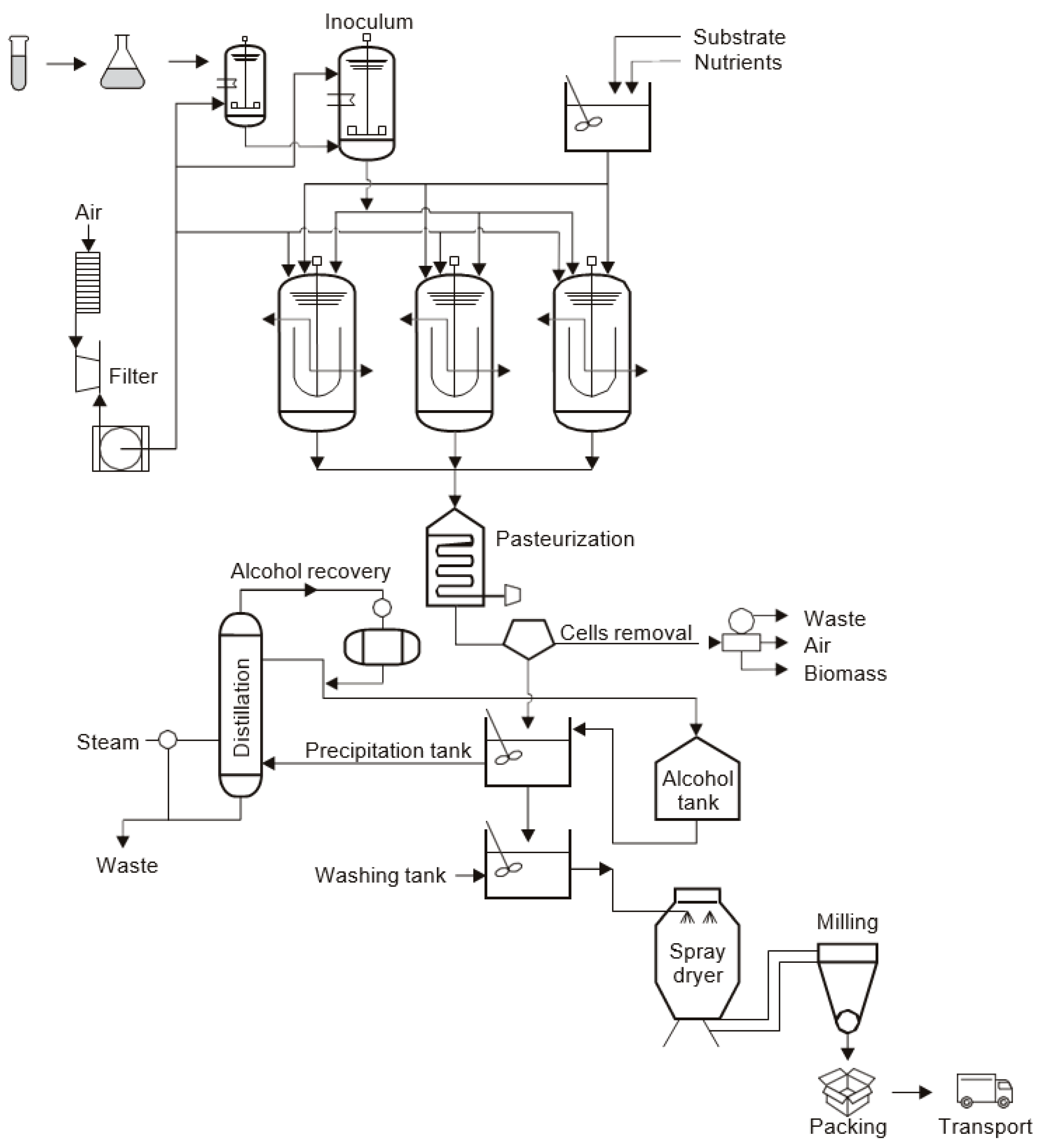 Inoculum

Substrate
Nutrients

Air

Filter

Pasteurization

Alcohol recovery

Cells removal

Waste
Air
Biomass

Distillation

Steam

Precipitation tank

Alcohol tank

Waste

Washing tank

Spray dryer

Milling

Packing

Transport