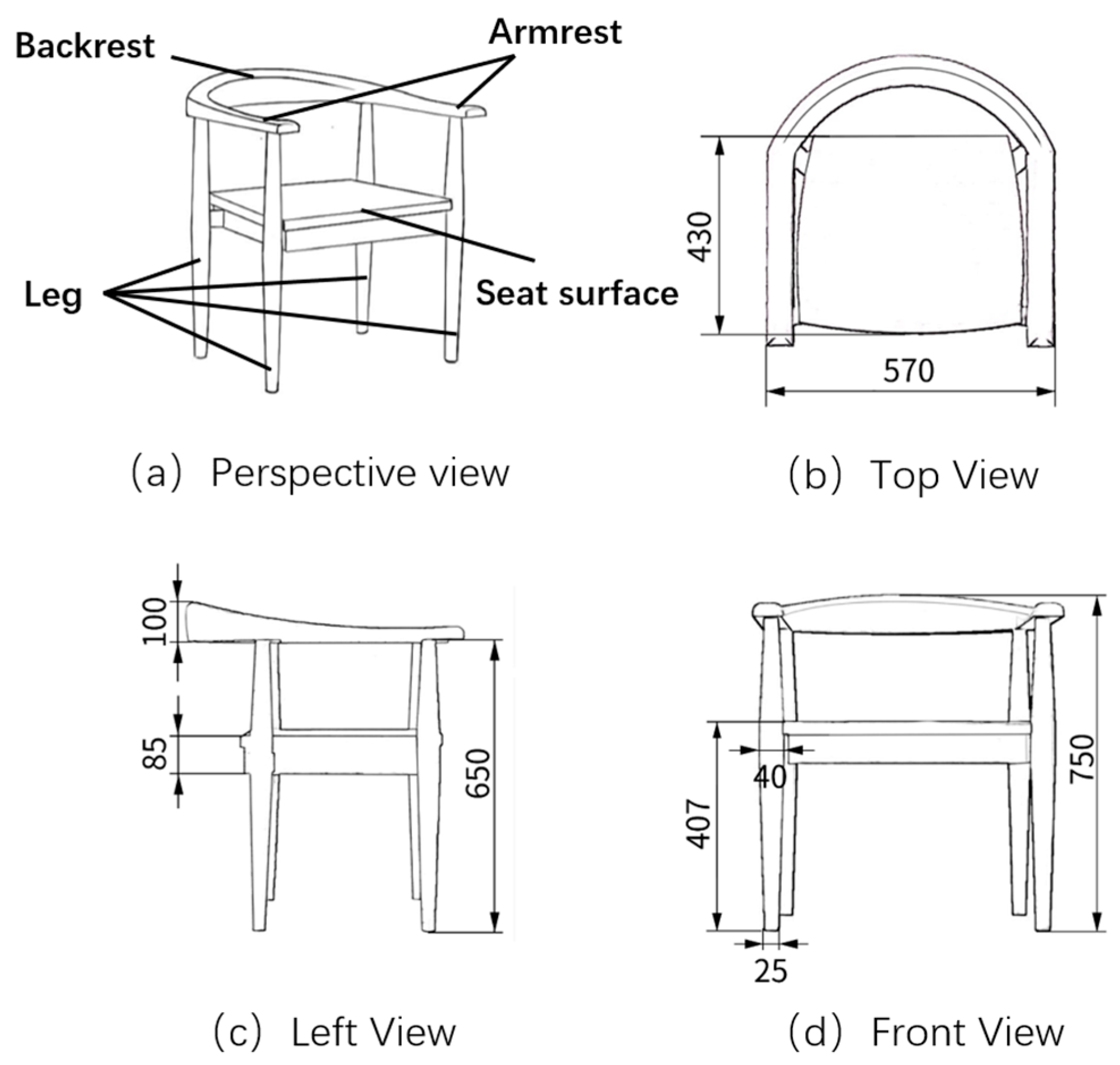 Backrest
Armrest
Leg
Seat surface

(a) Perspective view

430
570

(b) Top View

100
85
650

(c) Left View

40
407
750
25

(d) Front View