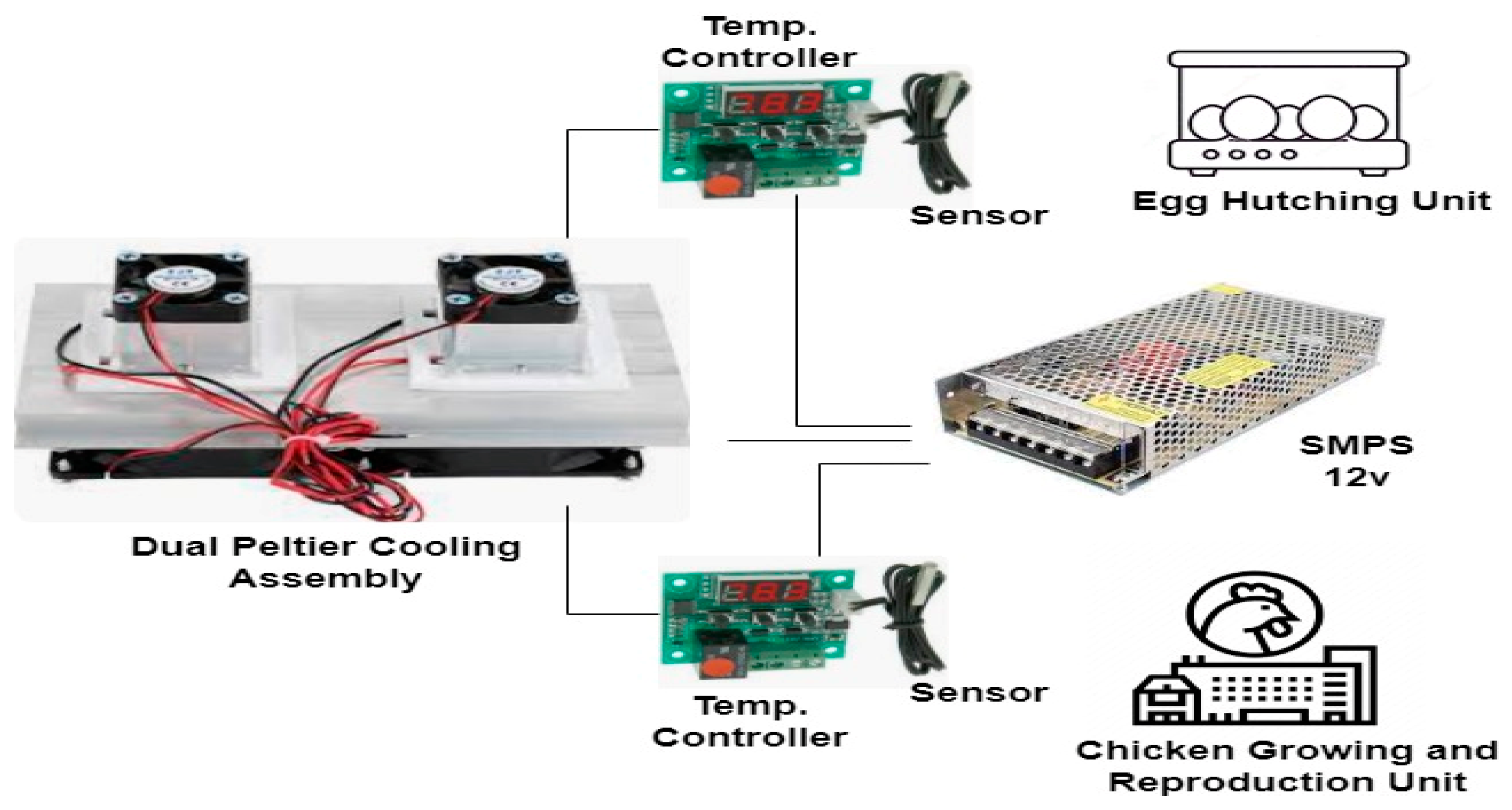 Temp.
Controller

Sensor

Egg Hutching Unit

Dual Peltier Cooling
Assembly

SMPS
12v

Temp.
Controller

Sensor

Chicken Growing and
Reproduction Unit