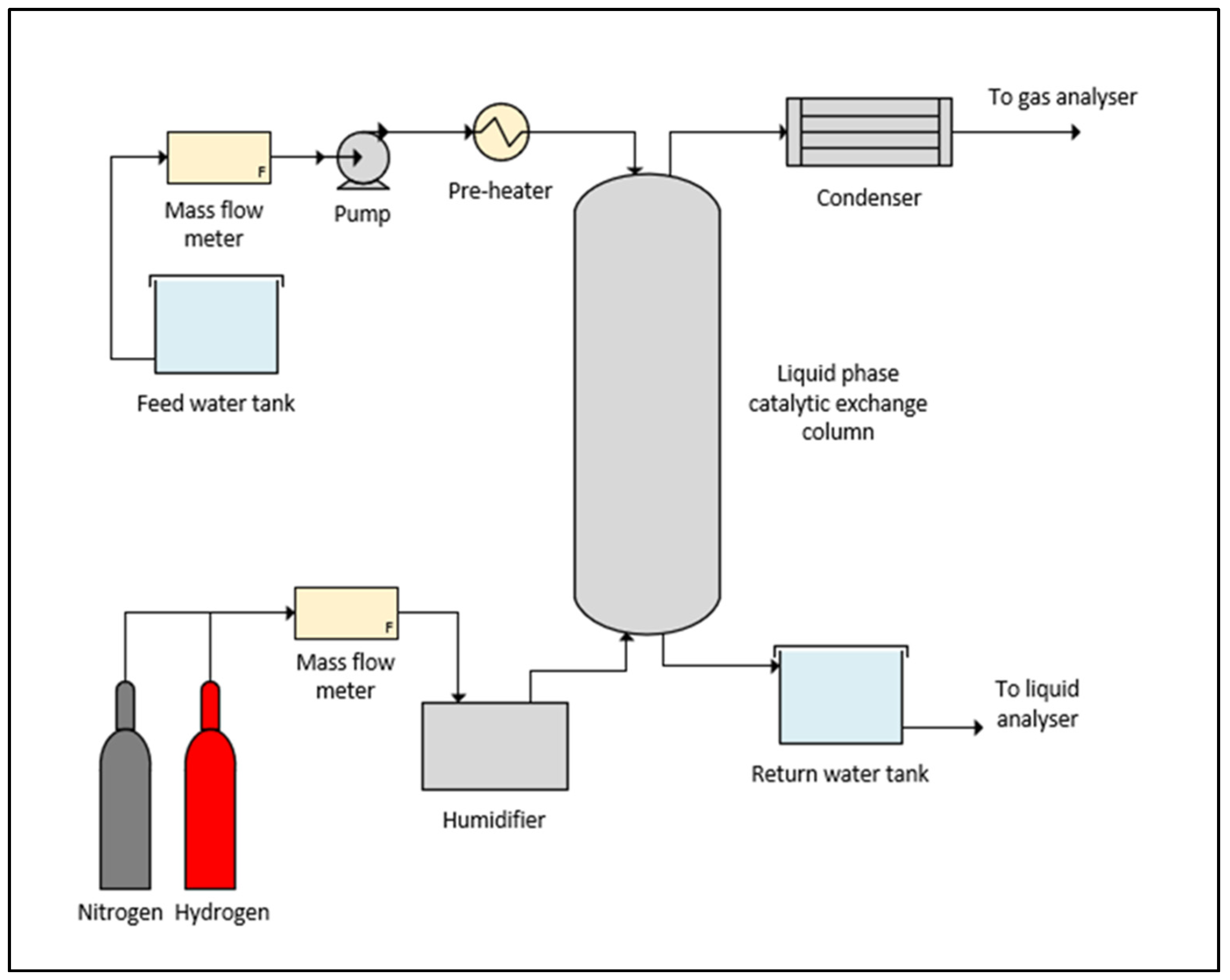 To gas analyser

F

Mass flow meter

Pump

Pre-heater

Condenser

Feed water tank

Liquid phase catalytic exchange column

F

Mass flow meter

Humidifier

Return water tank

To liquid analyser

Nitrogen Hydrogen