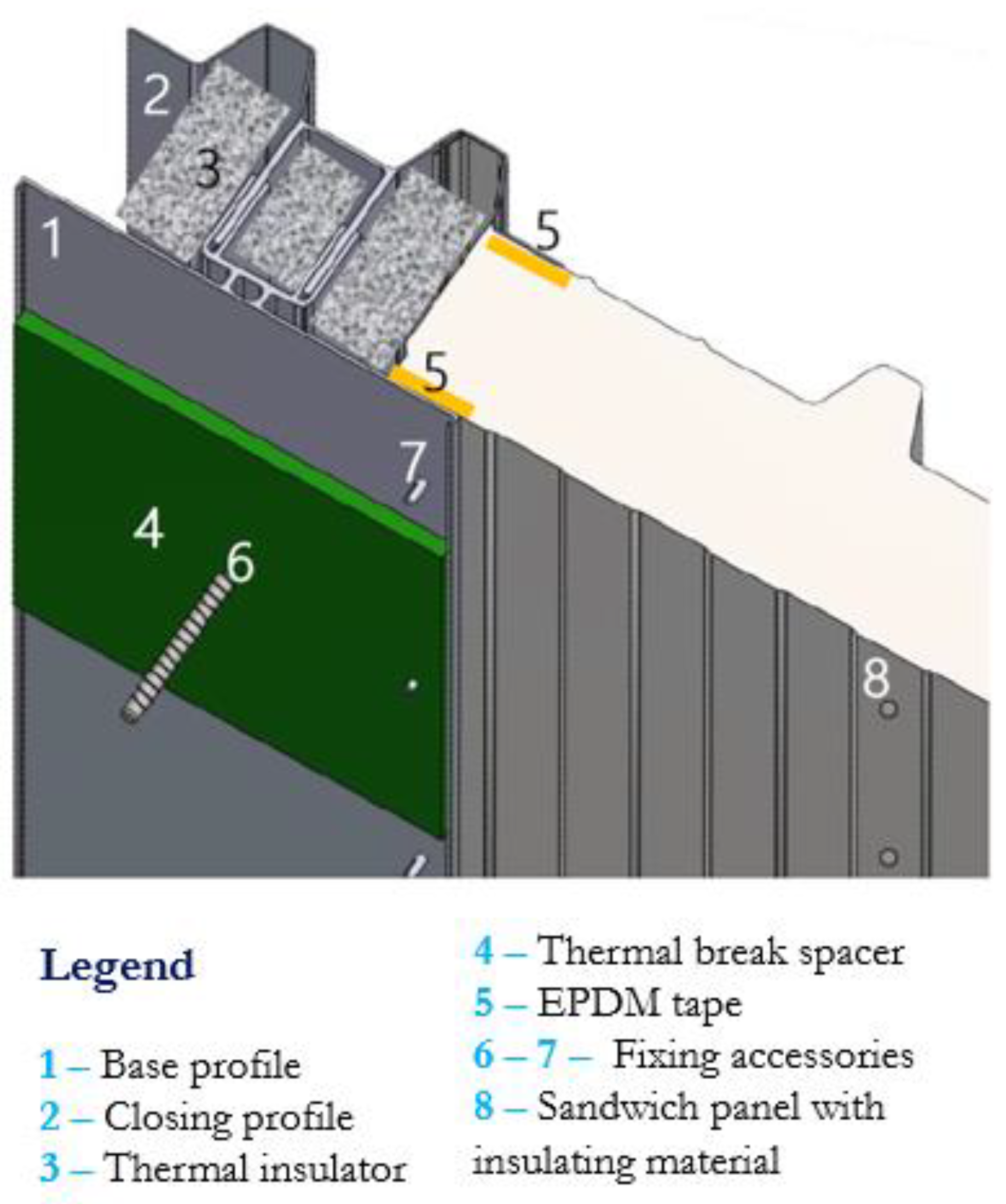 2
3
1
5
5
7
4
6
8

Legend

1 – Base profile
2 – Closing profile
3 – Thermal insulator

4 – Thermal break spacer
5 – EPDM tape
6 – 7 – Fixing accessories
8 – Sandwich panel with insulating material