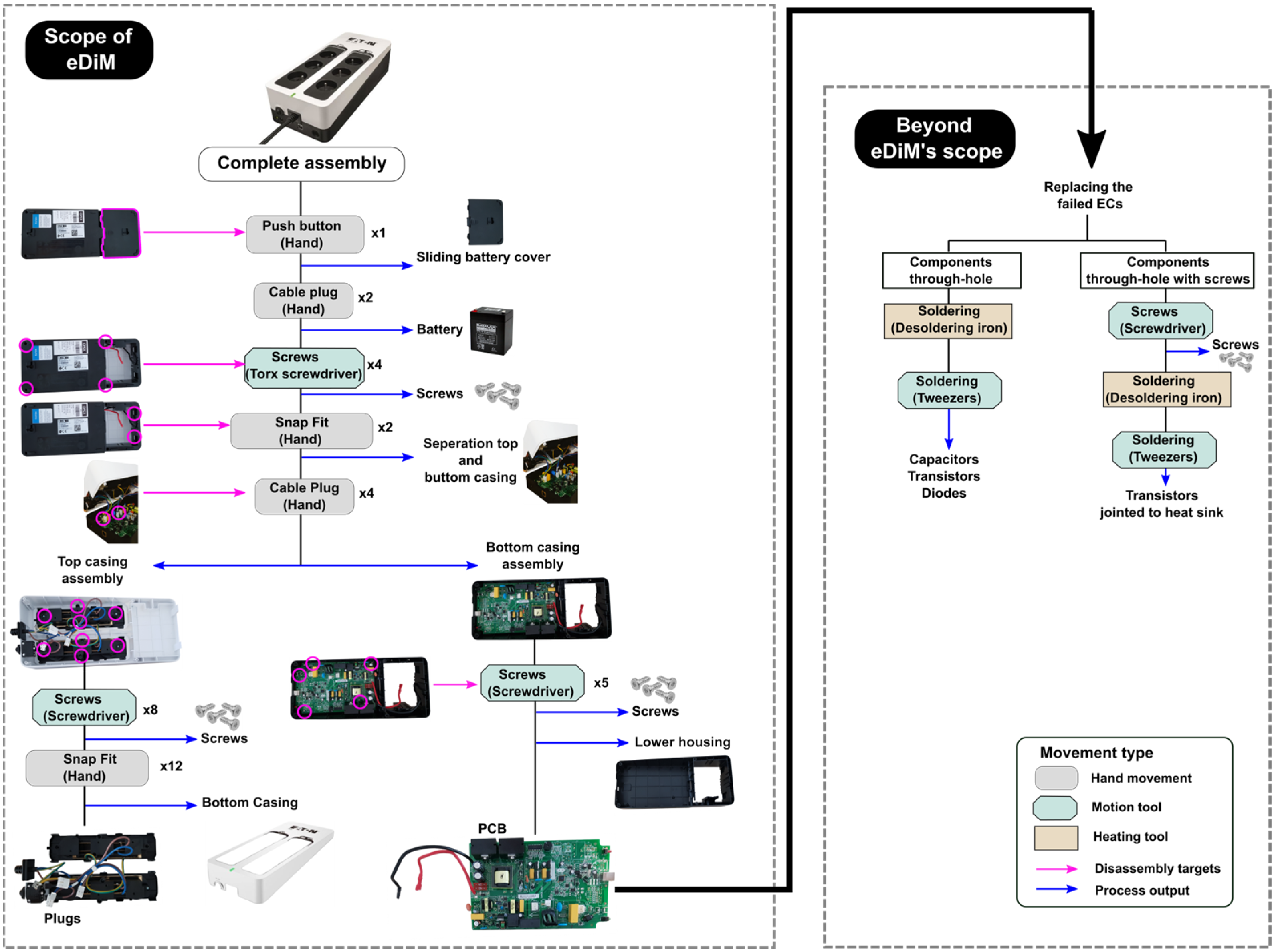 Scope of eDiM

Complete assembly

Push button (Hand) x1

Sliding battery cover

Cable plug (Hand) x2

Battery

Screws (Torx screwdriver) x4

Screws

Snap Fit (Hand) x2

Seperation top and buttom casing

Cable Plug (Hand) x4

Top casing assembly

Bottom casing assembly

Screws (Screwdriver) x8

Screws

Snap Fit (Hand) x12

Bottom Casing

Plugs

Screws (Screwdriver) x5

Screws

Lower housing

PCB

Beyond eDiM's scope

Replacing the failed ECs

Components through-hole

Soldering (Desoldering iron)

Soldering (Tweezers)

Capacitors
Transistors
Diodes

Components through-hole with screws

Screws (Screwdriver)

Screws

Soldering (Desoldering iron)

Soldering (Tweezers)

Transistors jointed to heat sink

Movement type
Hand movement
Motion tool
Heating tool
Disassembly targets
Process output