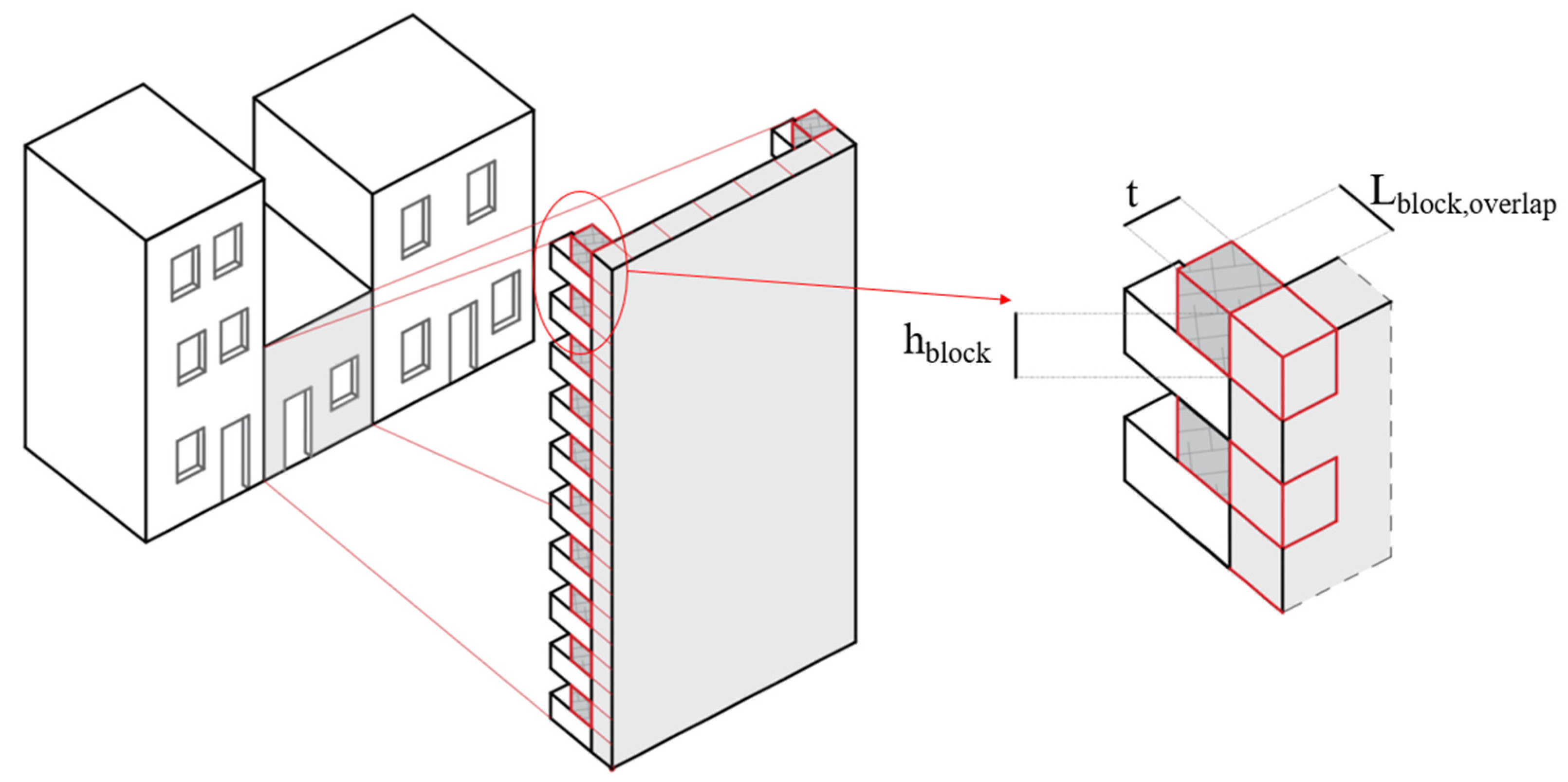 $t$

$L_{block,overlap}$

$h_{block}$