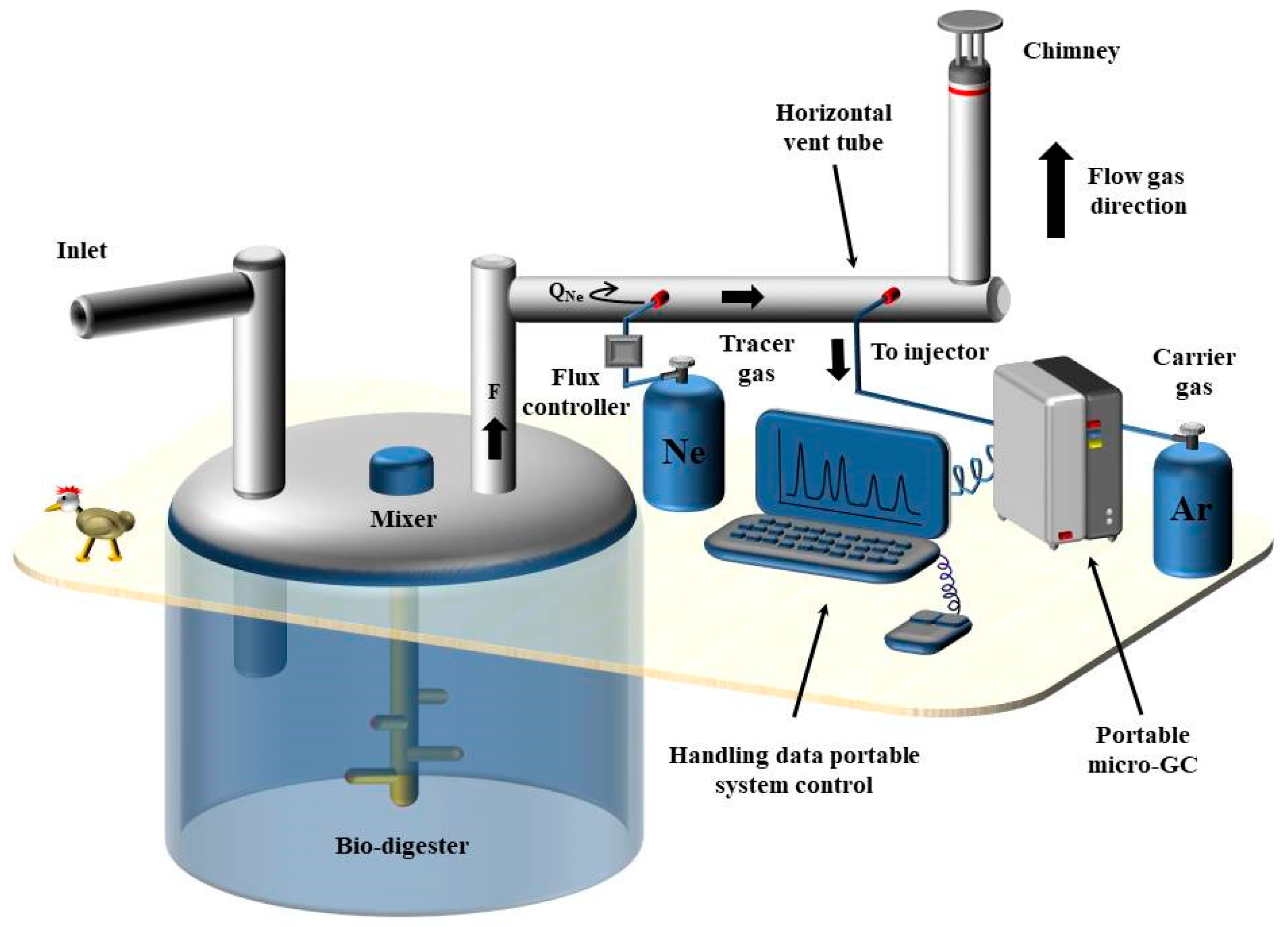 Chimney

Horizontal vent tube

Flow gas direction

Inlet

$Q_{Ne}$

Tracer gas

To injector

Carrier gas

Flux controller

F

Ne

Ar

Mixer

Handling data portable system control

Portable micro-GC

Bio-digester