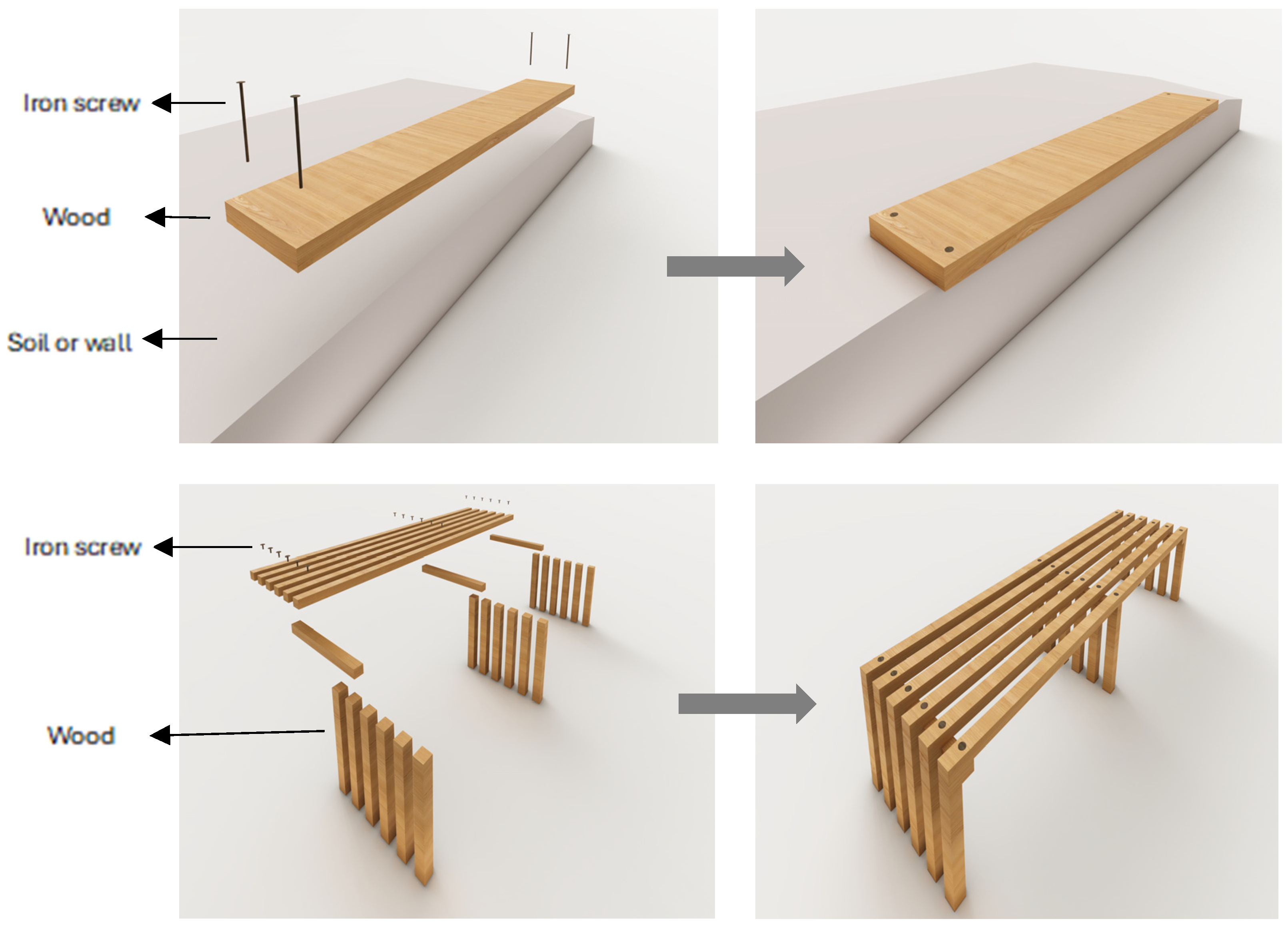 Iron screw

Wood

Soil or wall

Iron screw

Wood