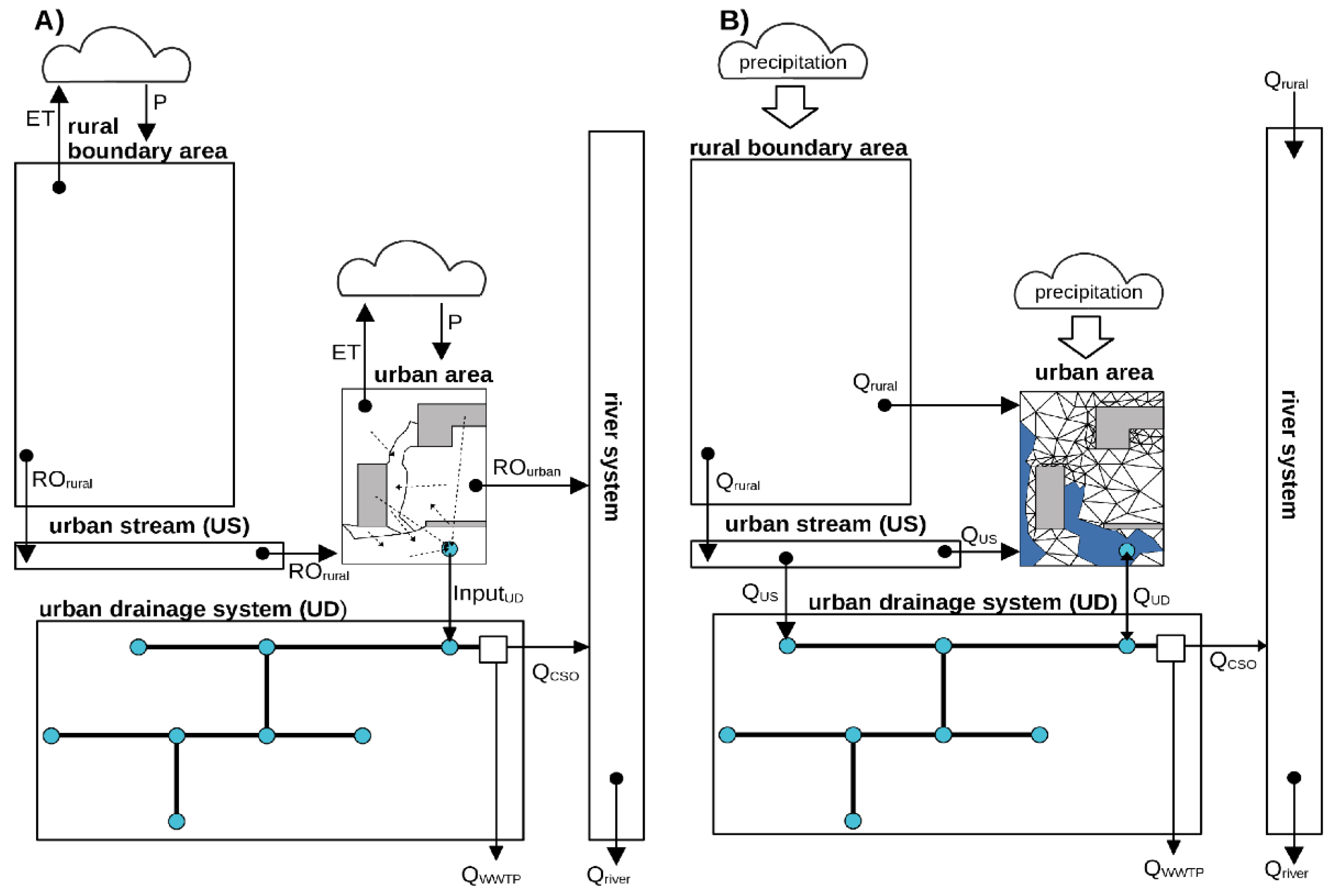 A)

ET

P

rural boundary area

$RO_{rural}$

urban stream (US)

$RO_{rural}$

ET

P

urban area

$RO_{urban}$

$Input_{UD}$

urban drainage system (UD)

$Q_{CSO}$

$Q_{WWTP}$

river system

$Q_{river}$

B)

precipitation

rural boundary area

$Q_{rural}$

$Q_{rural}$

urban stream (US)

$Q_{US}$

$Q_{US}$

precipitation

urban area

$Q_{UD}$

urban drainage system (UD)

$Q_{CSO}$

$Q_{WWTP}$

$Q_{rural}$

river system

$Q_{river}$