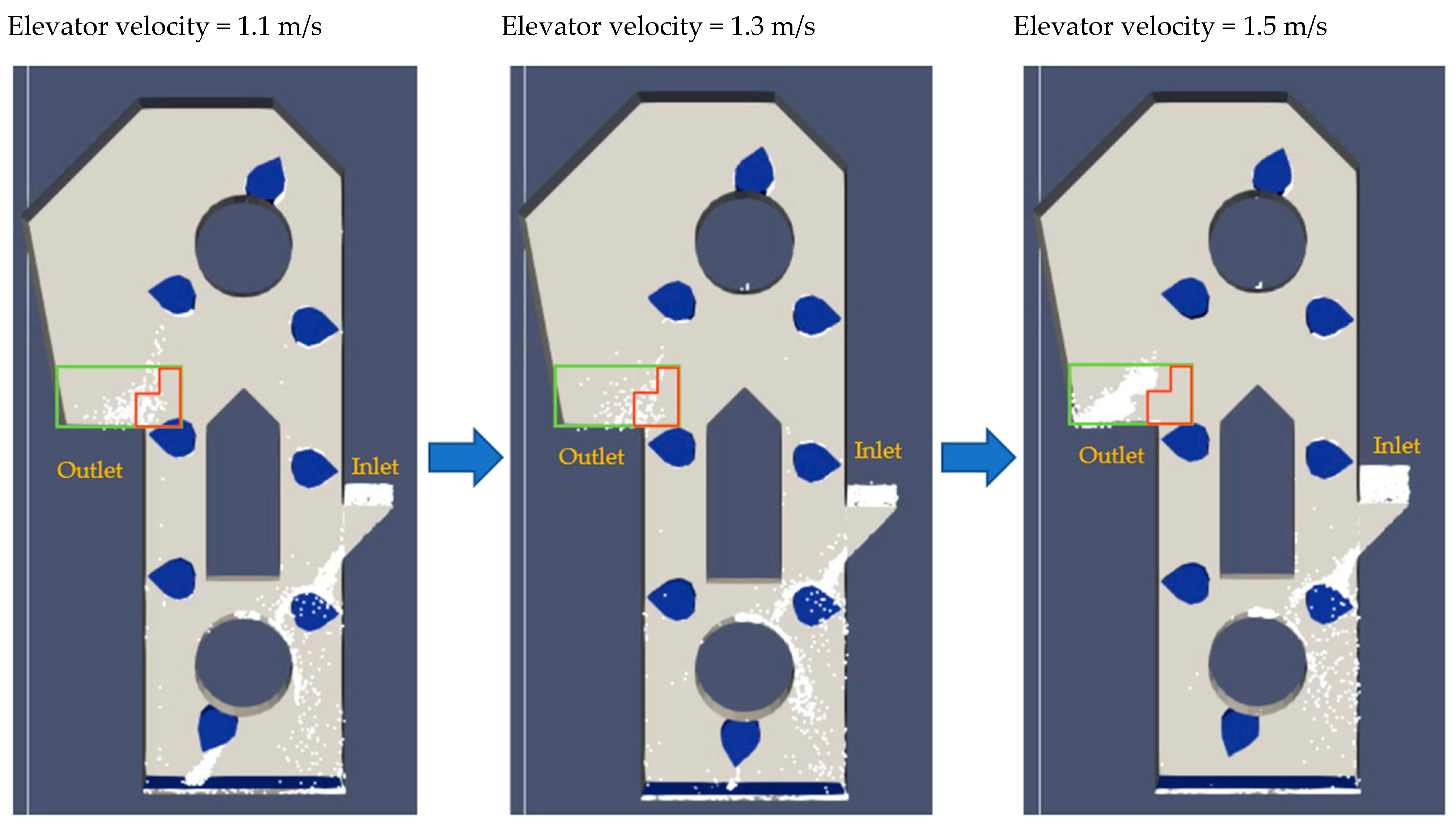 Elevator velocity = 1.1 m/s

Outlet

Inlet

Elevator velocity = 1.3 m/s

Outlet

Inlet

Elevator velocity = 1.5 m/s

Outlet

Inlet