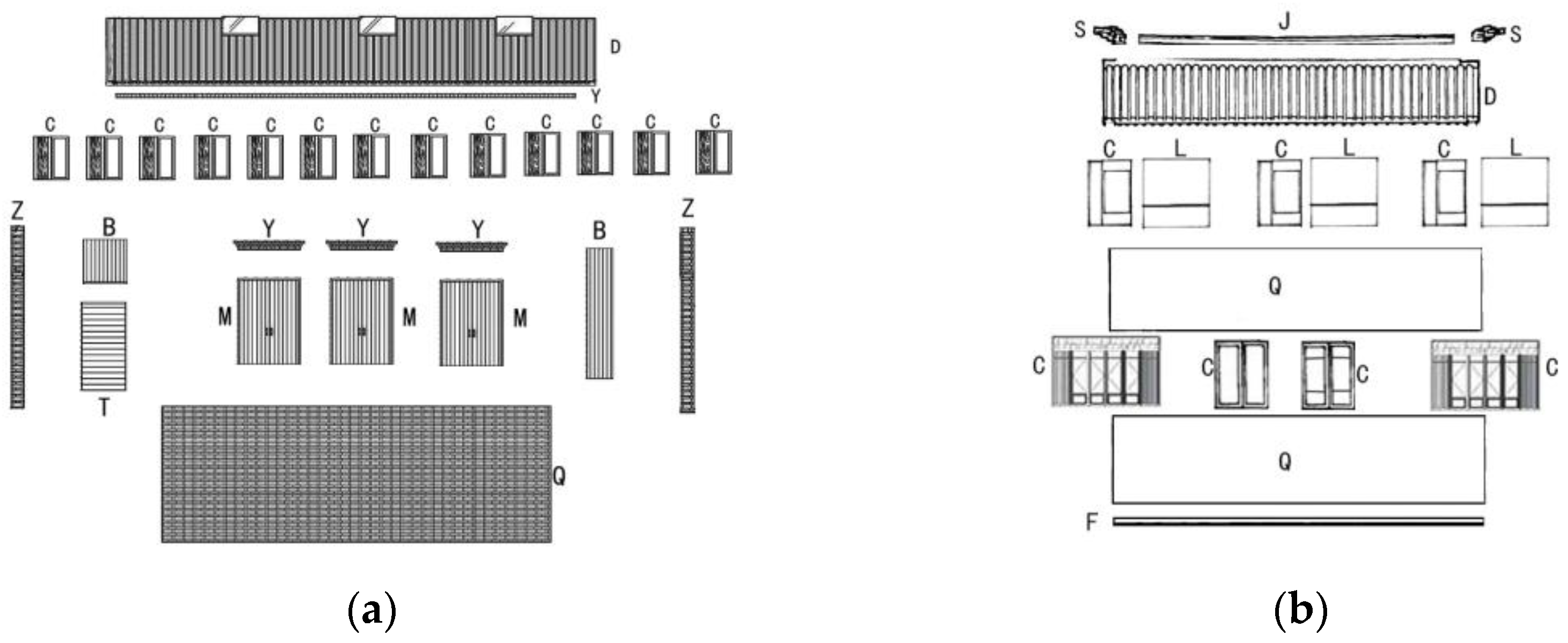 D
Y
C C C C C C C C C C C C C
Z B Y Y Y B Z
M M M
T
Q
(a)

S J S
D
C L C L C L
Q
C C C C
Q
F
(b)