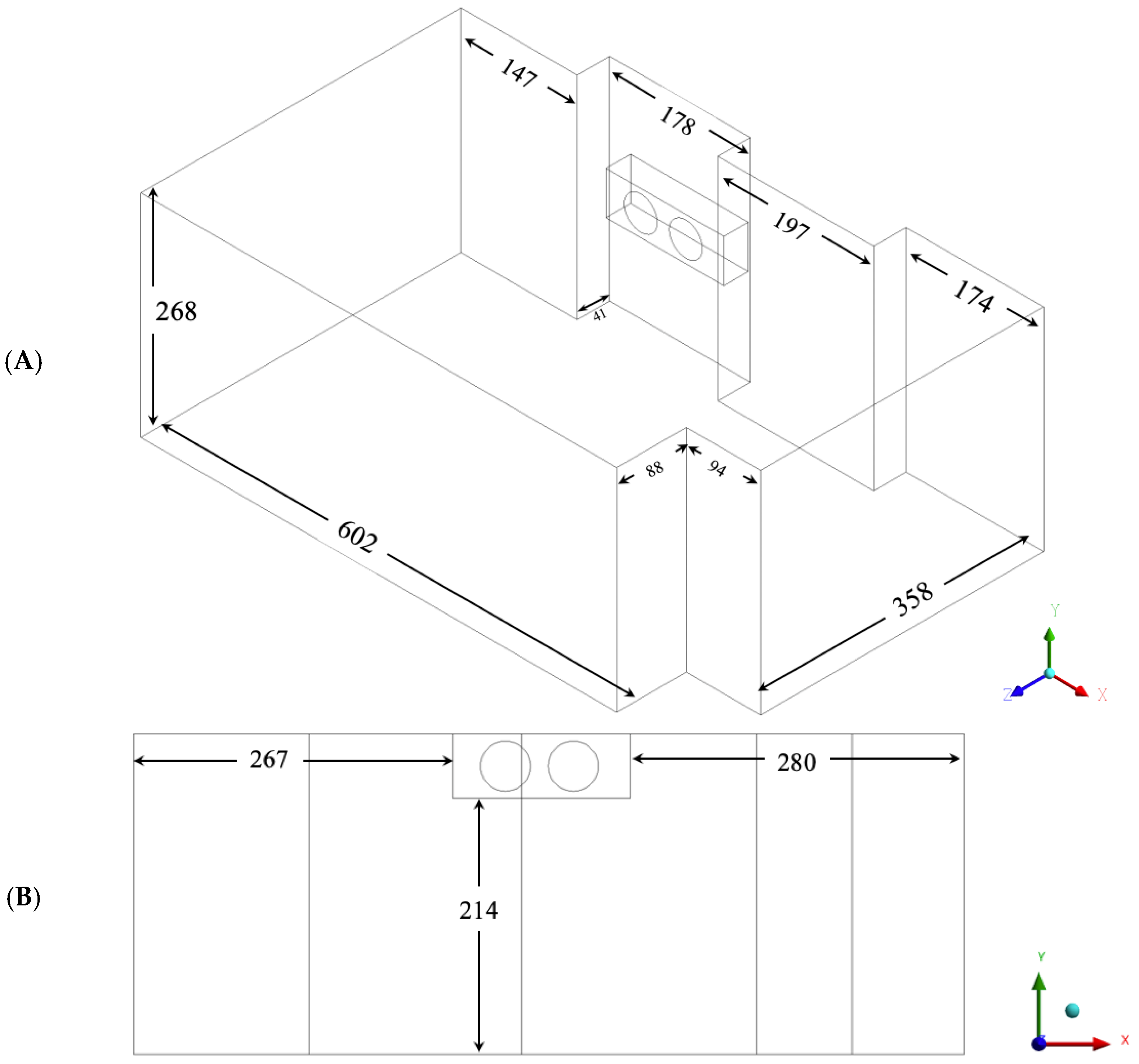 (A)

147
178
197
174
268
41
88
94
602
358
Y
Z
X

(B)

267
280
214
Y
X