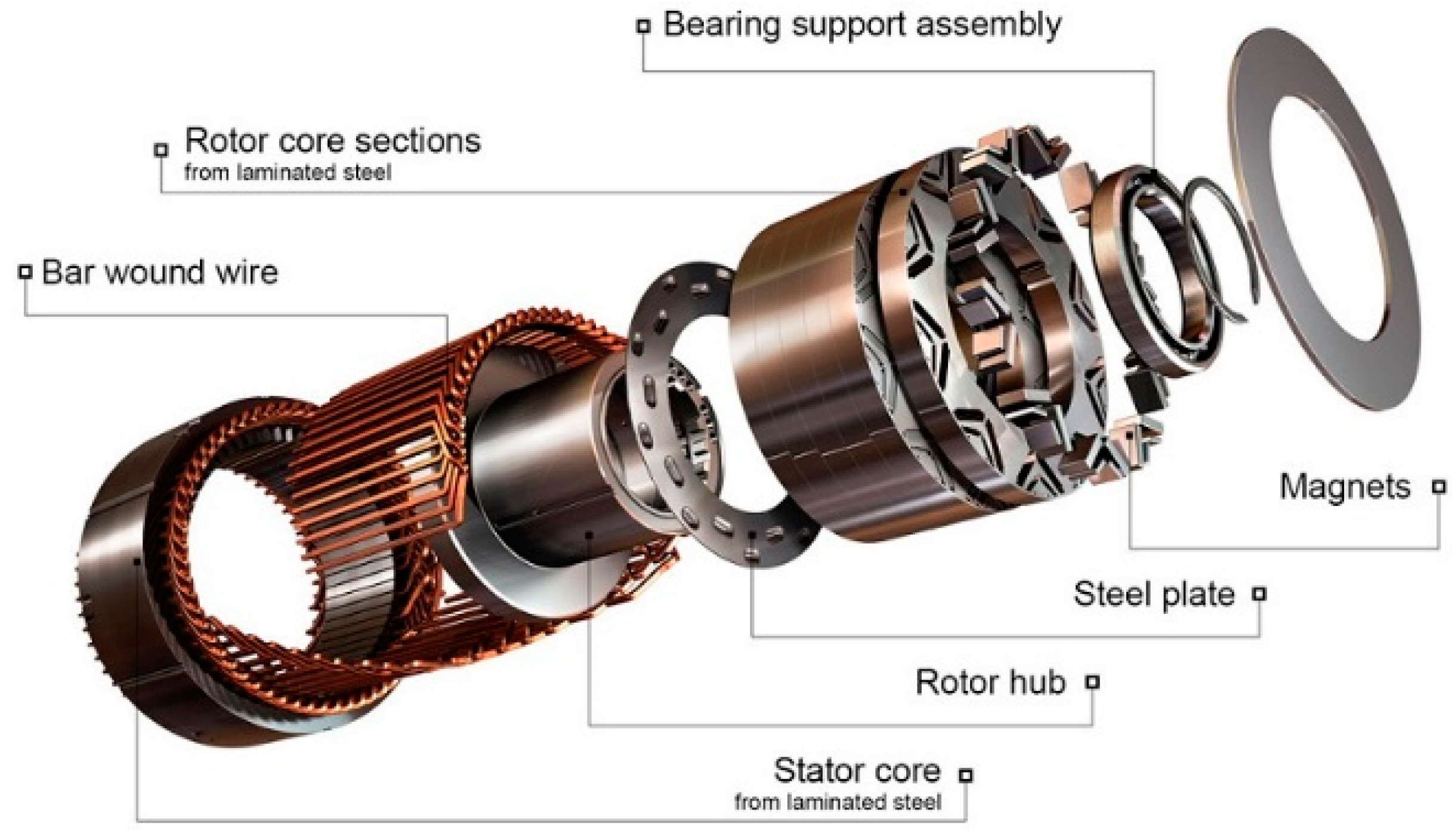 Bearing support assembly

Rotor core sections
from laminated steel

Bar wound wire

Magnets

Steel plate

Rotor hub

Stator core
from laminated steel