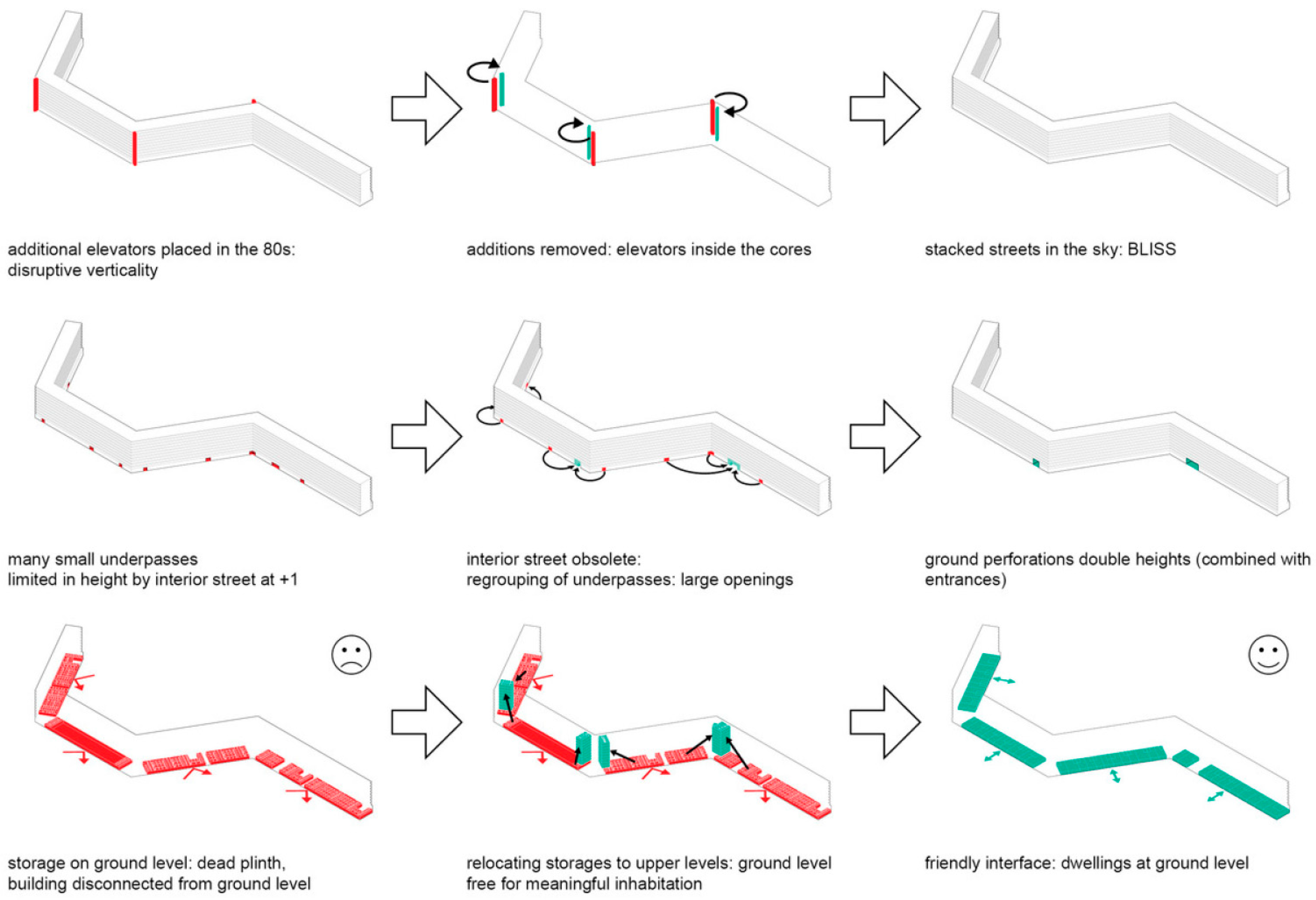 additional elevators placed in the 80s:
disruptive verticality

additions removed: elevators inside the cores

stacked streets in the sky: BLISS

many small underpasses
limited in height by interior street at +1

interior street obsolete:
regrouping of underpasses: large openings

ground perforations double heights (combined with entrances)

storage on ground level: dead plinth,
building disconnected from ground level

relocating storages to upper levels: ground level free for meaningful inhabitation

friendly interface: dwellings at ground level