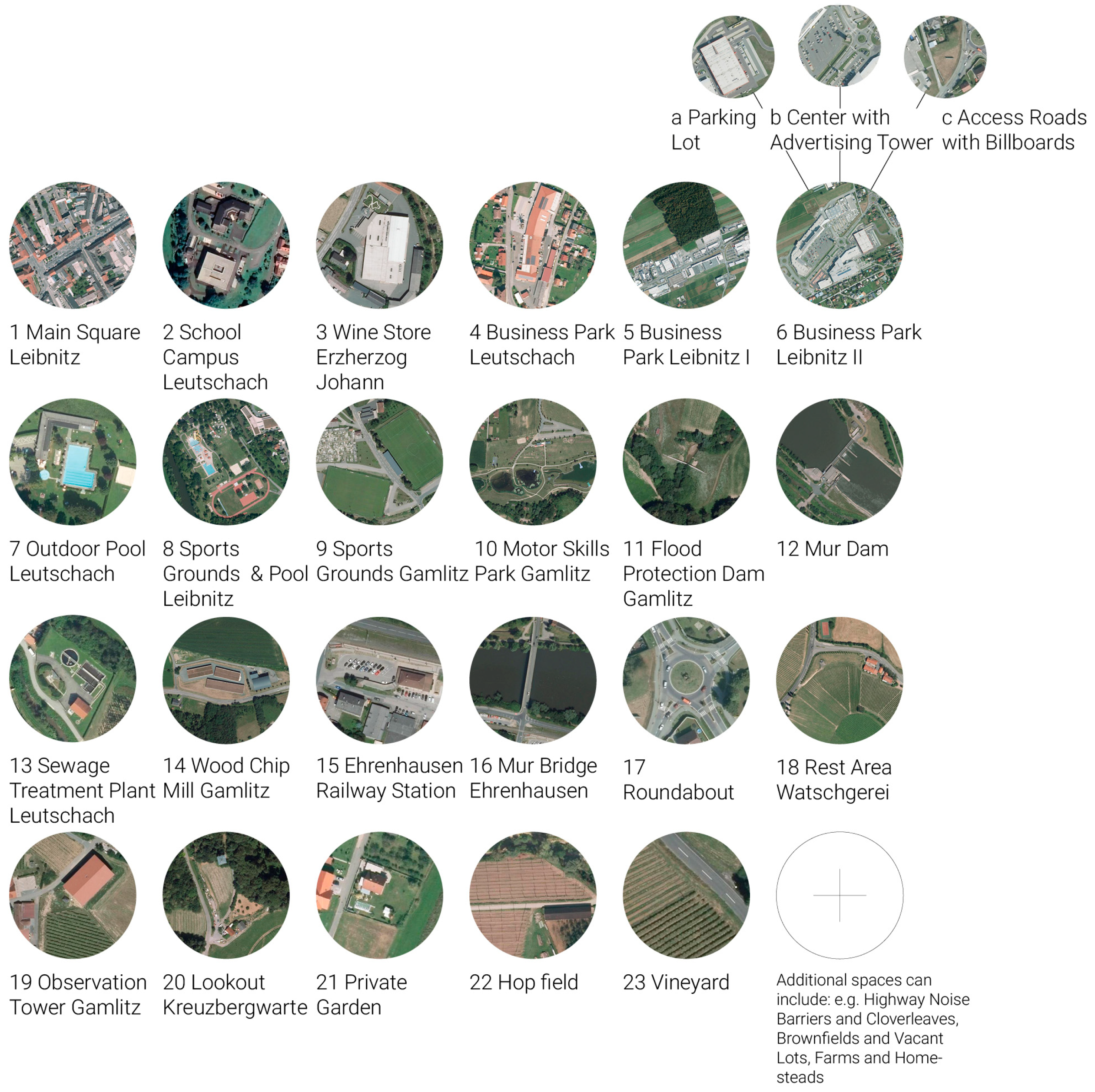 a Parking Lot

b Center with Advertising Tower

c Access Roads with Billboards

1 Main Square Leibnitz

2 School Campus Leutschach

3 Wine Store Erzherzog Johann

4 Business Park Leutschach

5 Business Park Leibnitz I

6 Business Park Leibnitz II

7 Outdoor Pool Leutschach

8 Sports Grounds & Pool Leibnitz

9 Sports Grounds Gamlitz

10 Motor Skills Park Gamlitz

11 Flood Protection Dam Gamlitz

12 Mur Dam

13 Sewage Treatment Plant Leutschach

14 Wood Chip Mill Gamlitz

15 Ehrenhausen Railway Station

16 Mur Bridge Ehrenhausen

17 Roundabout

18 Rest Area Watschgerei

19 Observation Tower Gamlitz

20 Lookout Kreuzbergwarte

21 Private Garden

22 Hop field

23 Vineyard

Additional spaces can include: e.g. Highway Noise Barriers and Cloverleaves, Brownfields and Vacant Lots, Farms and Homesteads