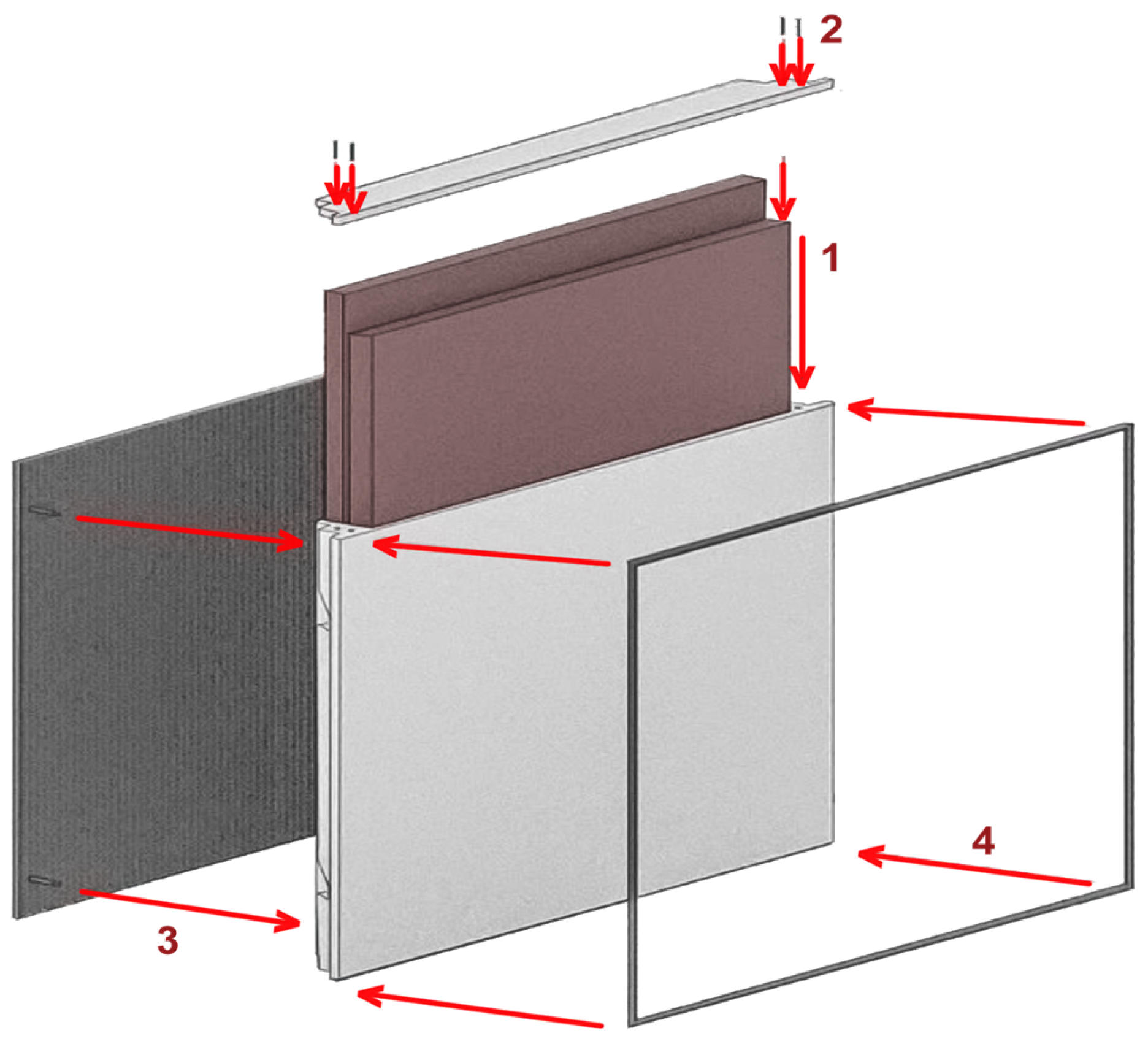 2
1
3
4