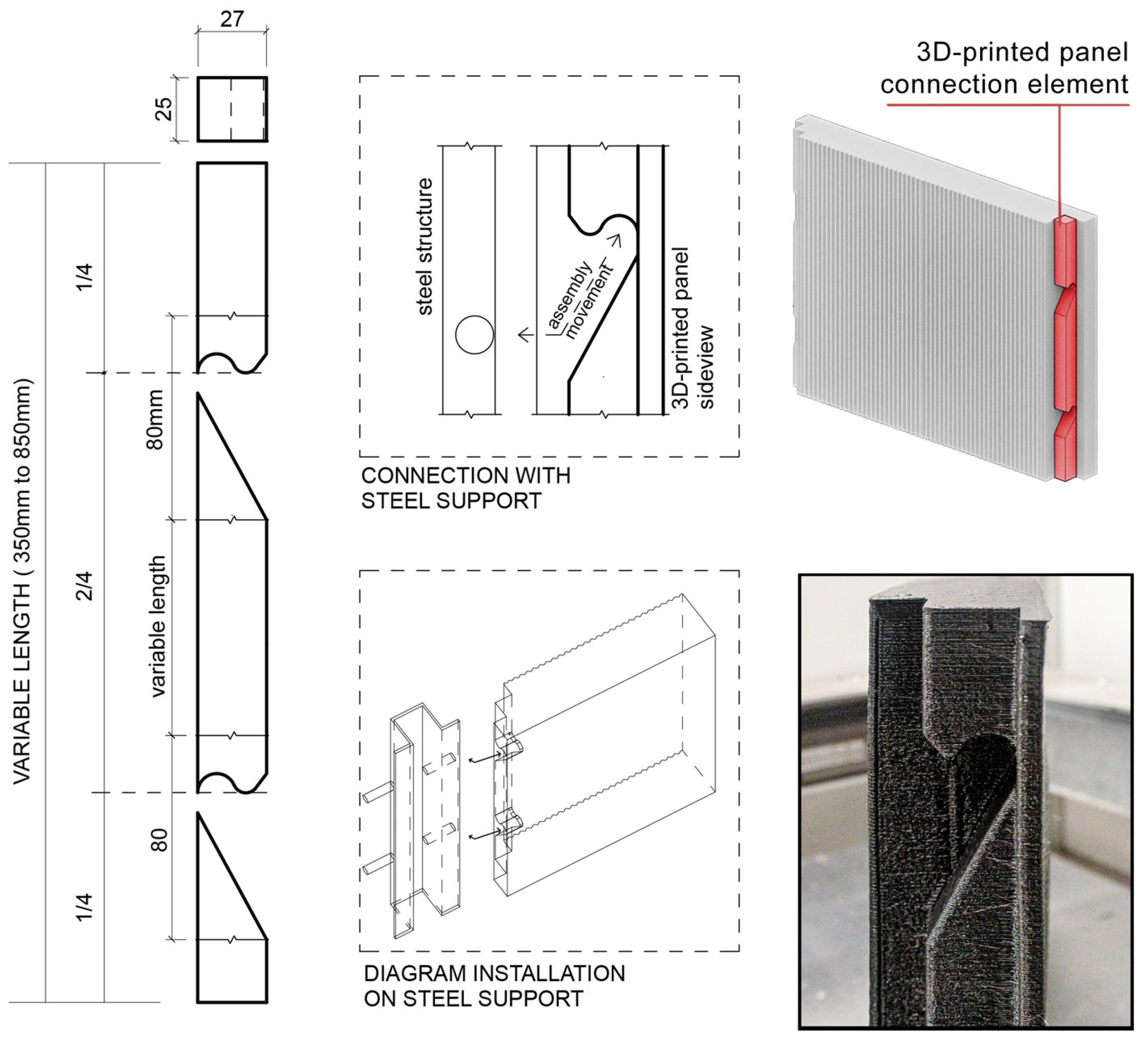 27

25

VARIABLE LENGTH ( 350mm to 850mm)

1/4

2/4

1/4

80mm

variable length

80

steel structure

assembly movement

3D-printed panel sideview

CONNECTION WITH STEEL SUPPORT

DIAGRAM INSTALLATION ON STEEL SUPPORT

3D-printed panel connection element