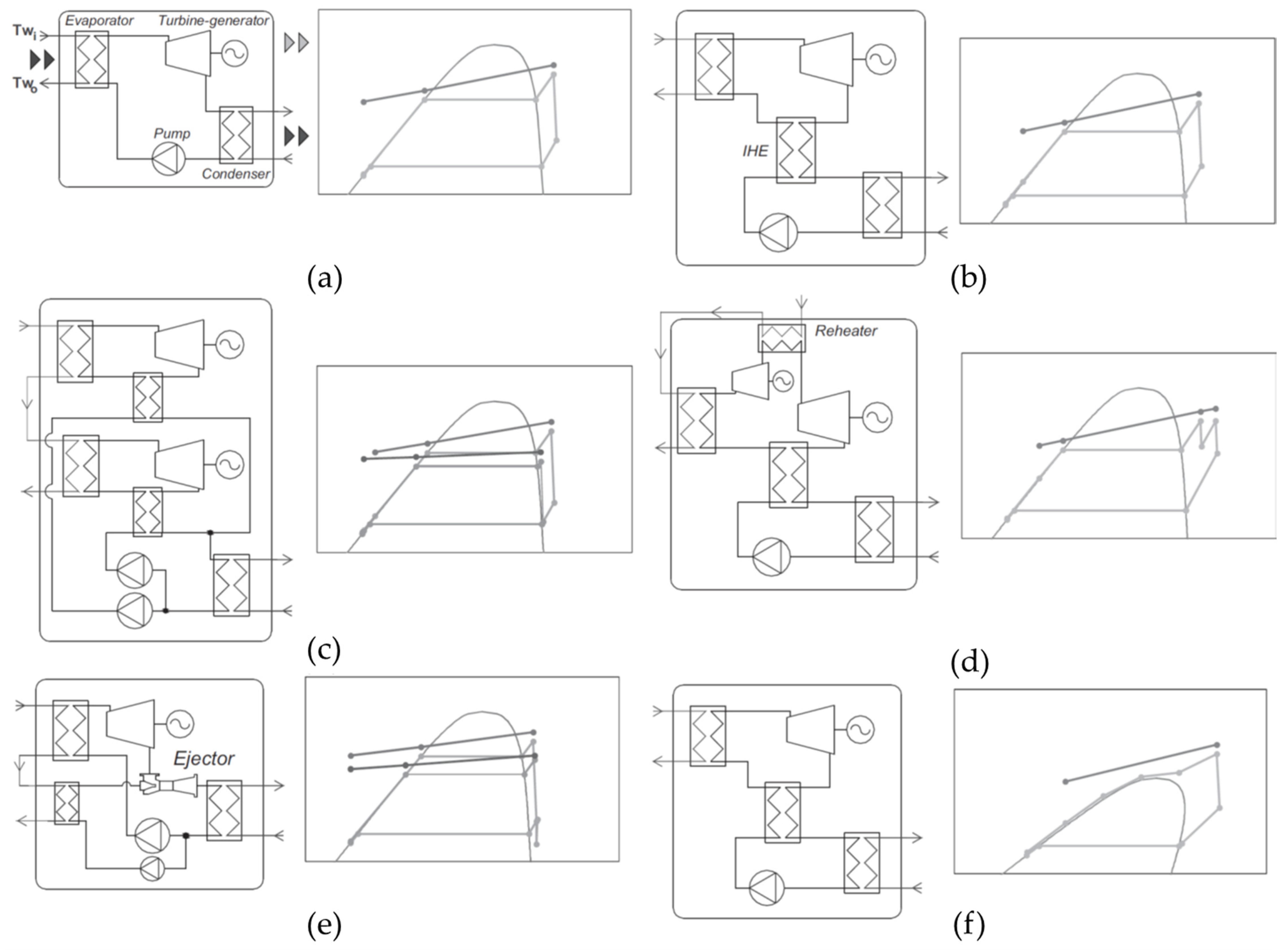 Evaporator
Turbine-generator
$Tw_i$
$Tw_o$
Pump
Condenser

(a)

IHE

(b)

(c)

Reheater

(d)

Ejector

(e)

(f)