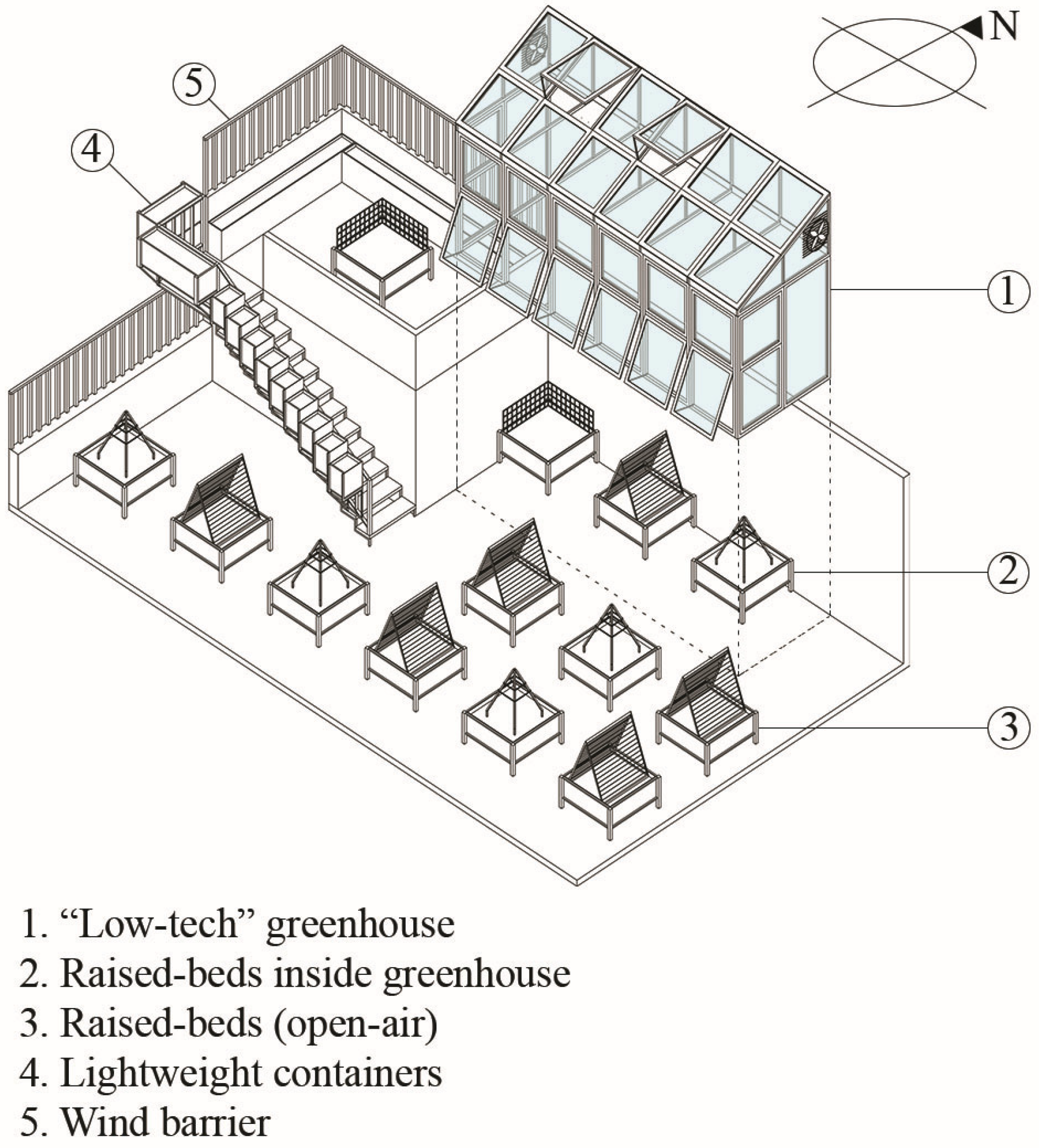 N

5

4

1

2

3

1. “Low-tech” greenhouse
2. Raised-beds inside greenhouse
3. Raised-beds (open-air)
4. Lightweight containers
5. Wind barrier