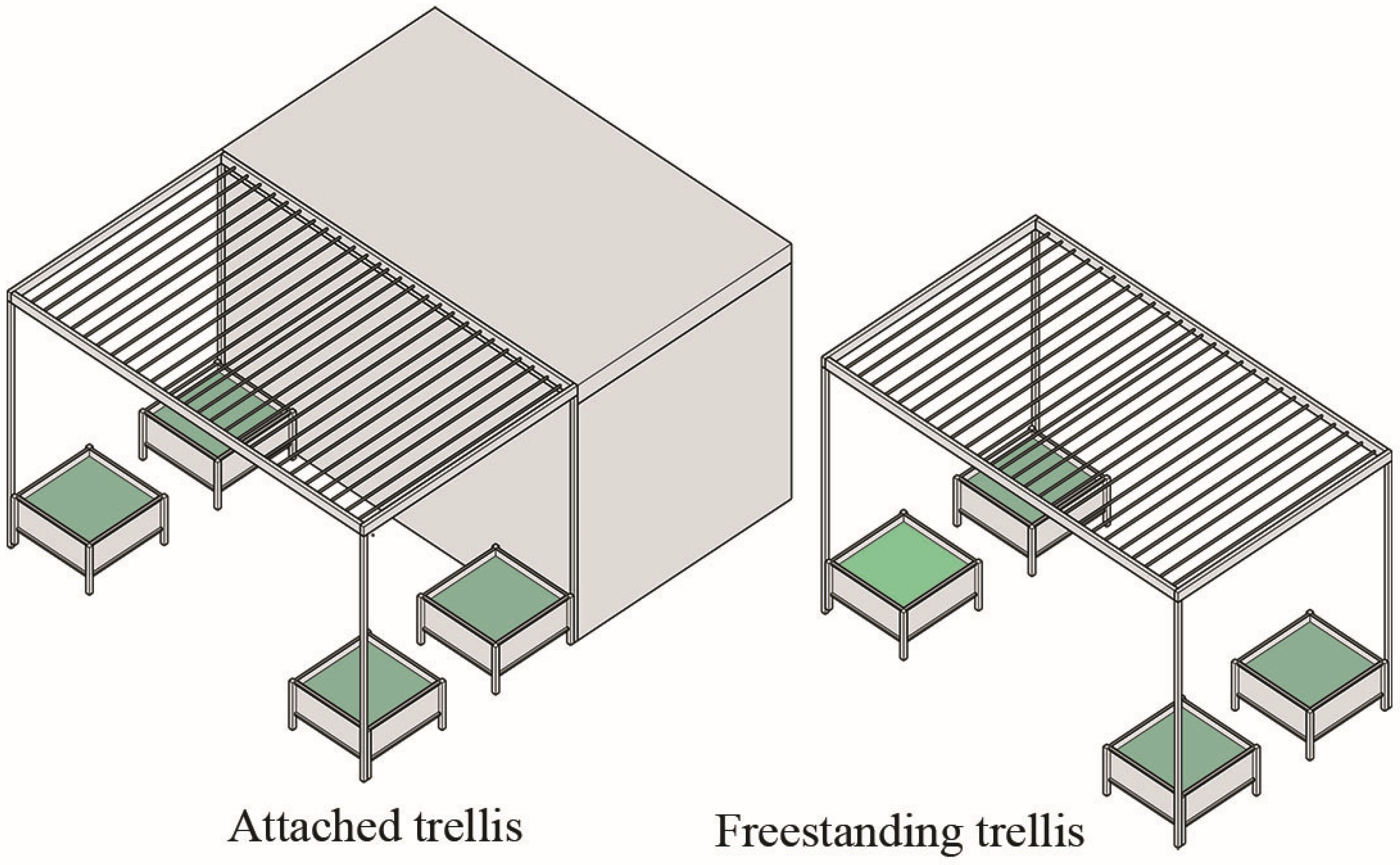 Attached trellis

Freestanding trellis