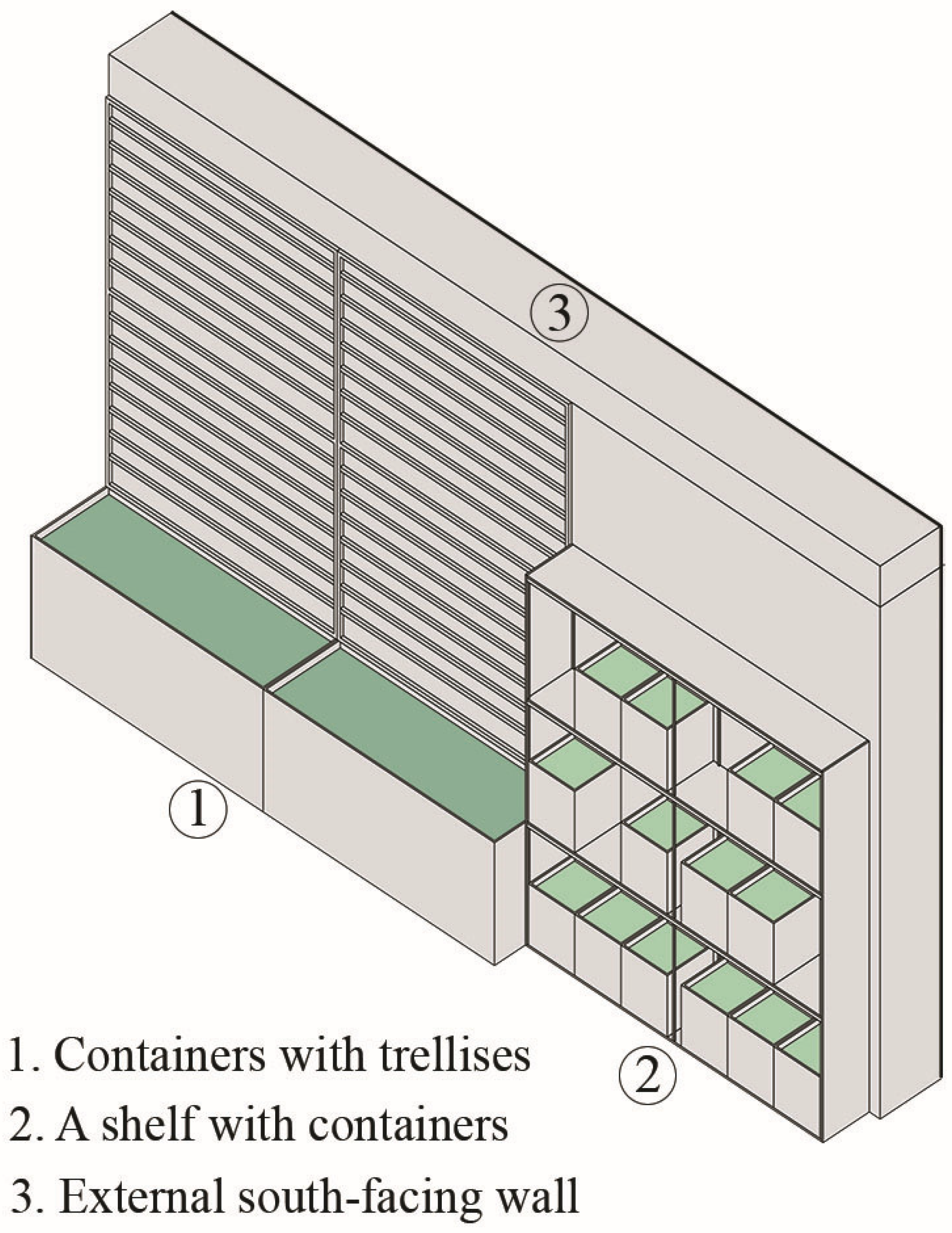 3

1

2

1. Containers with trellises
2. A shelf with containers
3. External south-facing wall