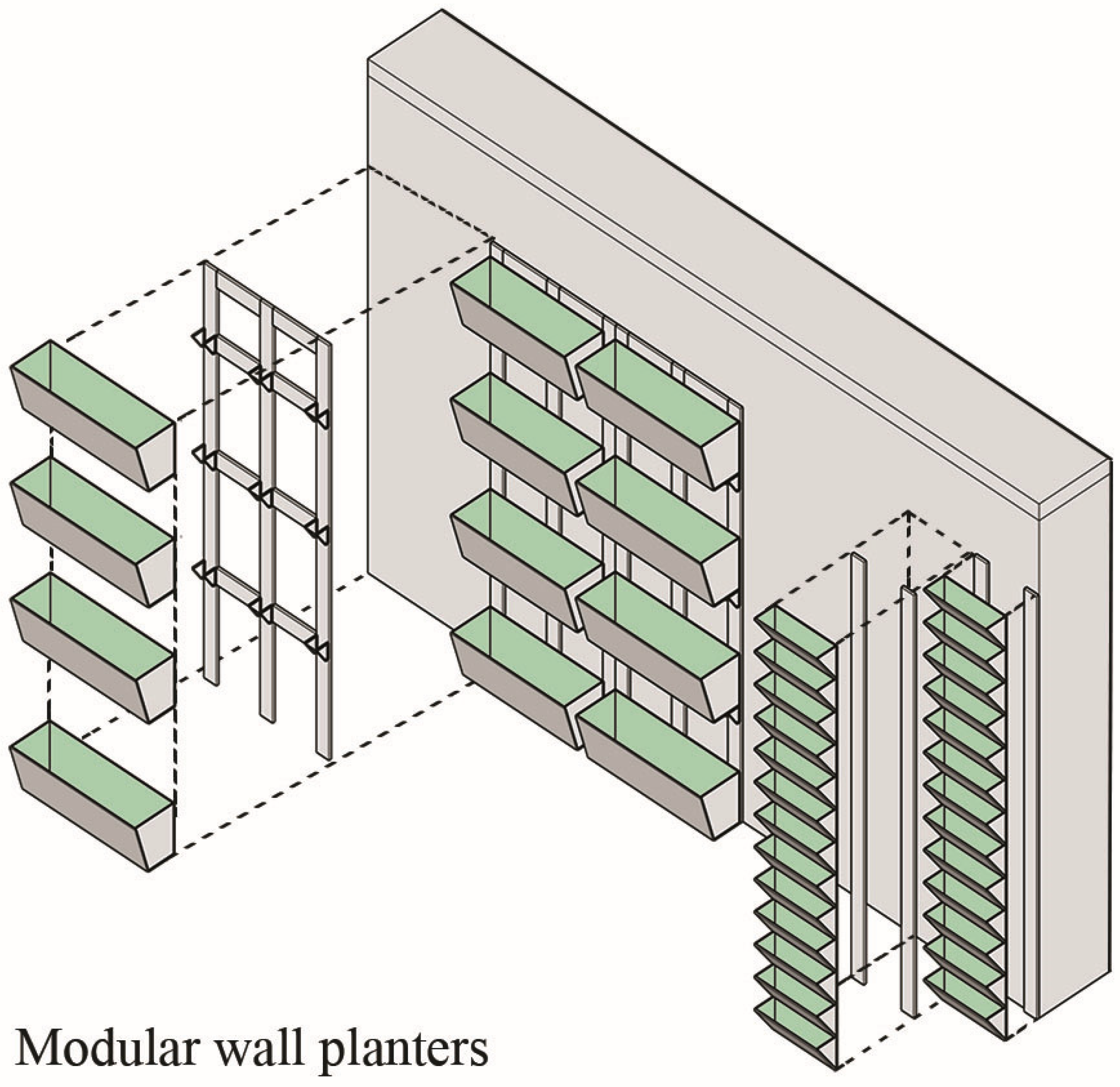 Modular wall planters