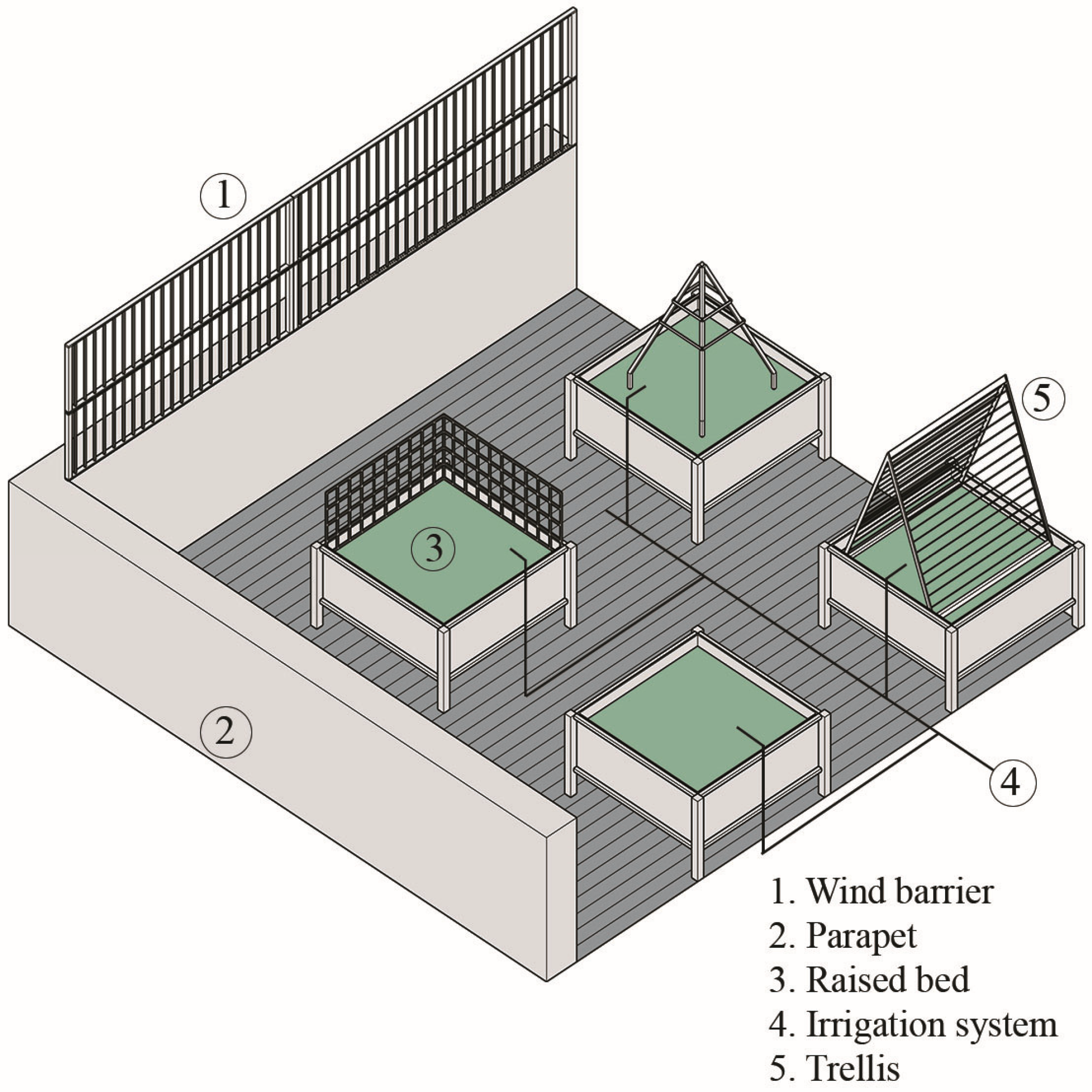 1
5
3
2
4
1. Wind barrier
2. Parapet
3. Raised bed
4. Irrigation system
5. Trellis