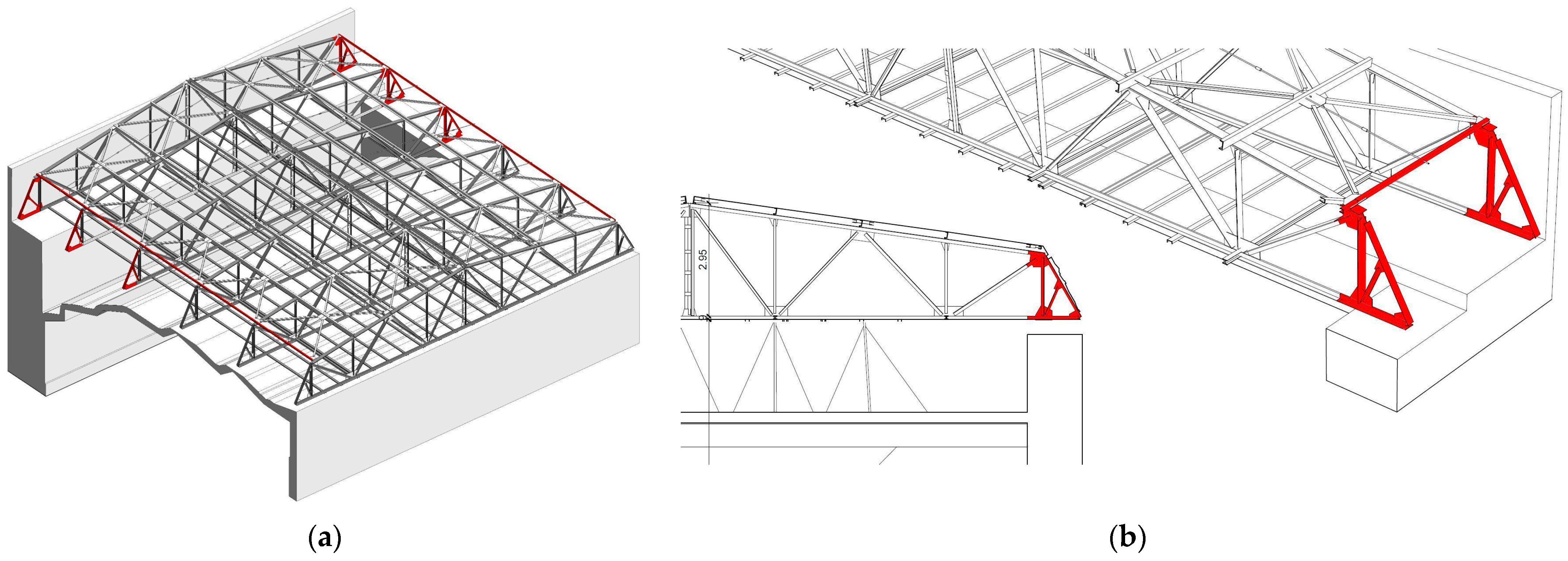 2.95

(a)

(b)