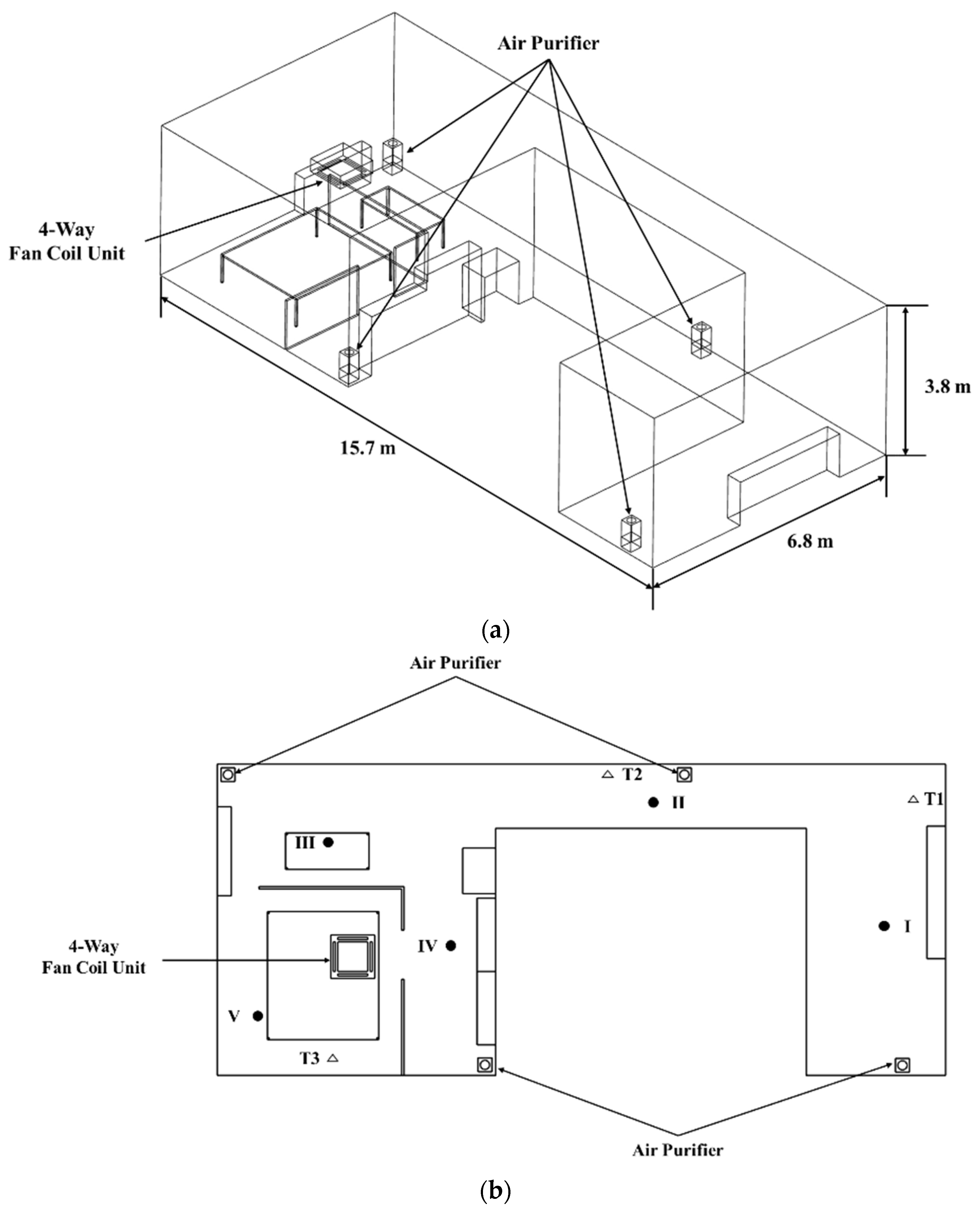 Air Purifier

4-Way
Fan Coil Unit

3.8 m

15.7 m

6.8 m

(a)

Air Purifier

T2

II

T1

III

IV

I

4-Way
Fan Coil Unit

V

T3

Air Purifier

(b)