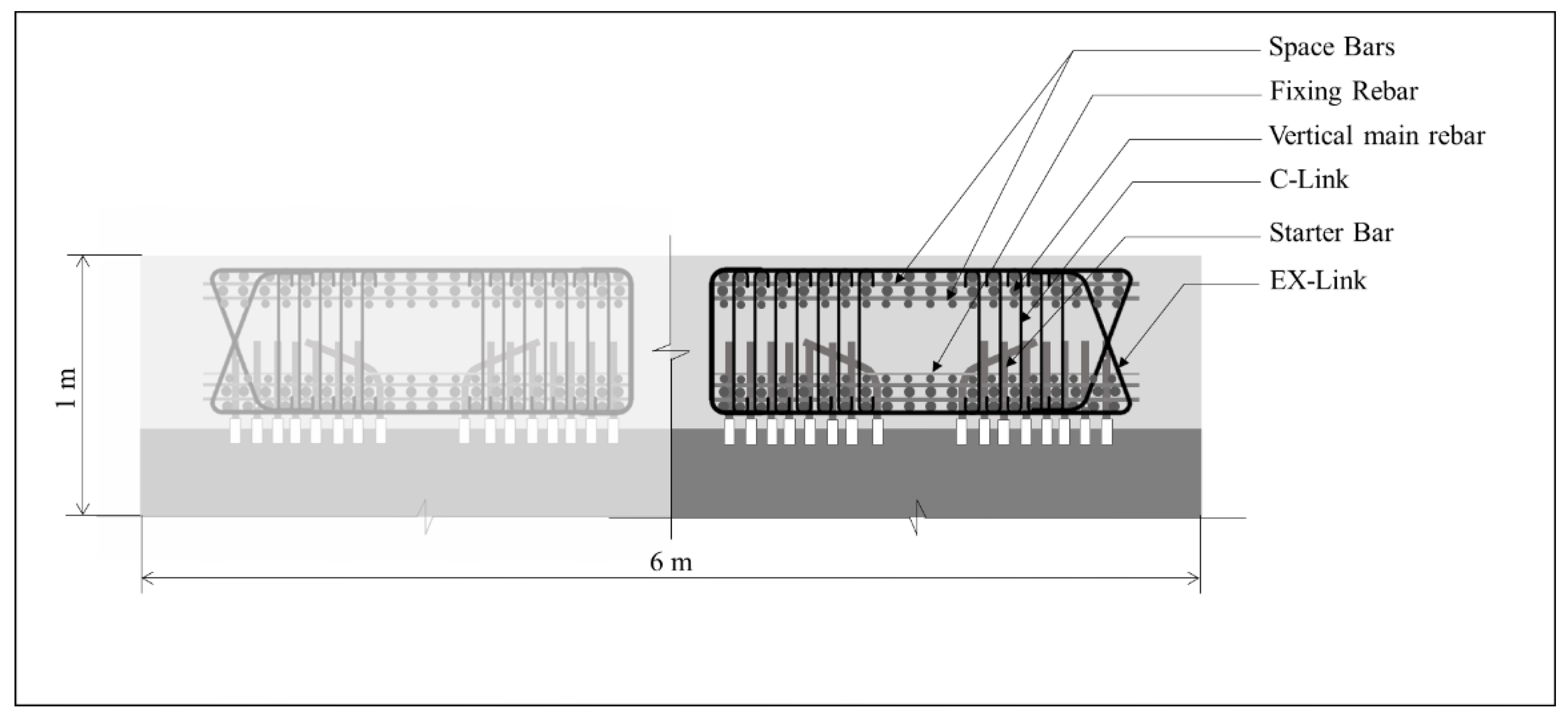 Space Bars
Fixing Rebar
Vertical main rebar
C-Link
Starter Bar
EX-Link
1 m
6 m