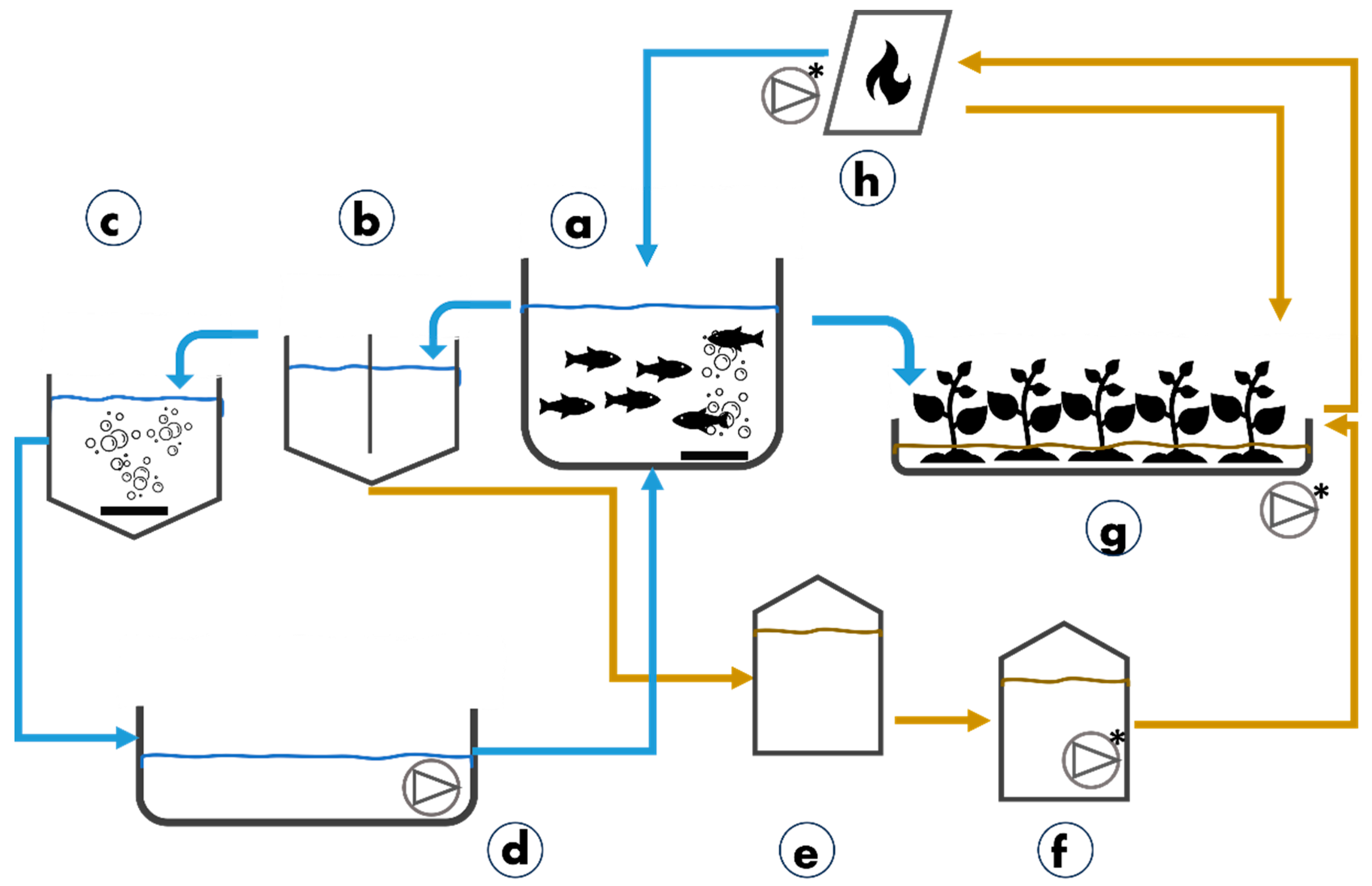 *

h

c

b

a

*

g

*

d

e

f