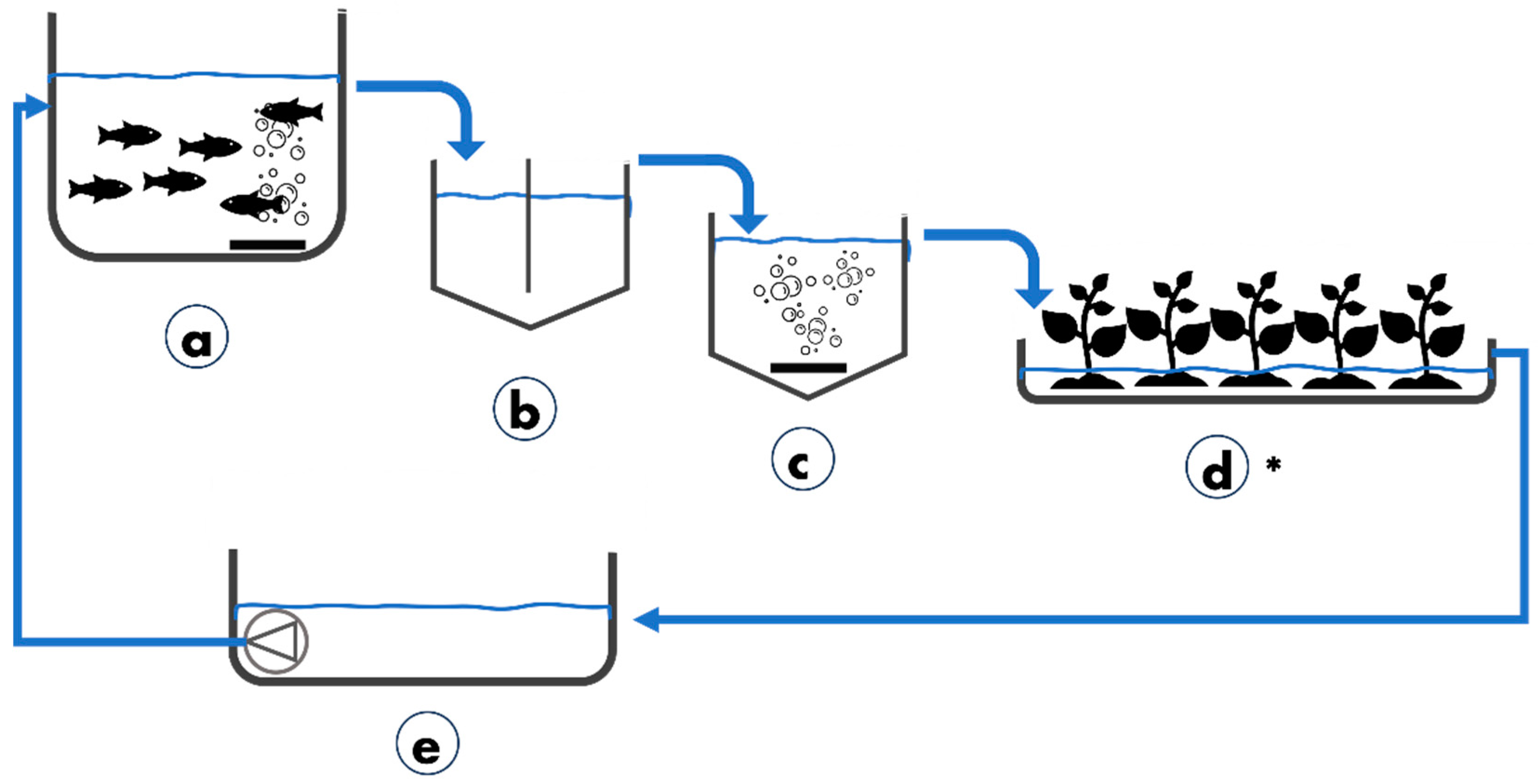 a

b

c

d *

e