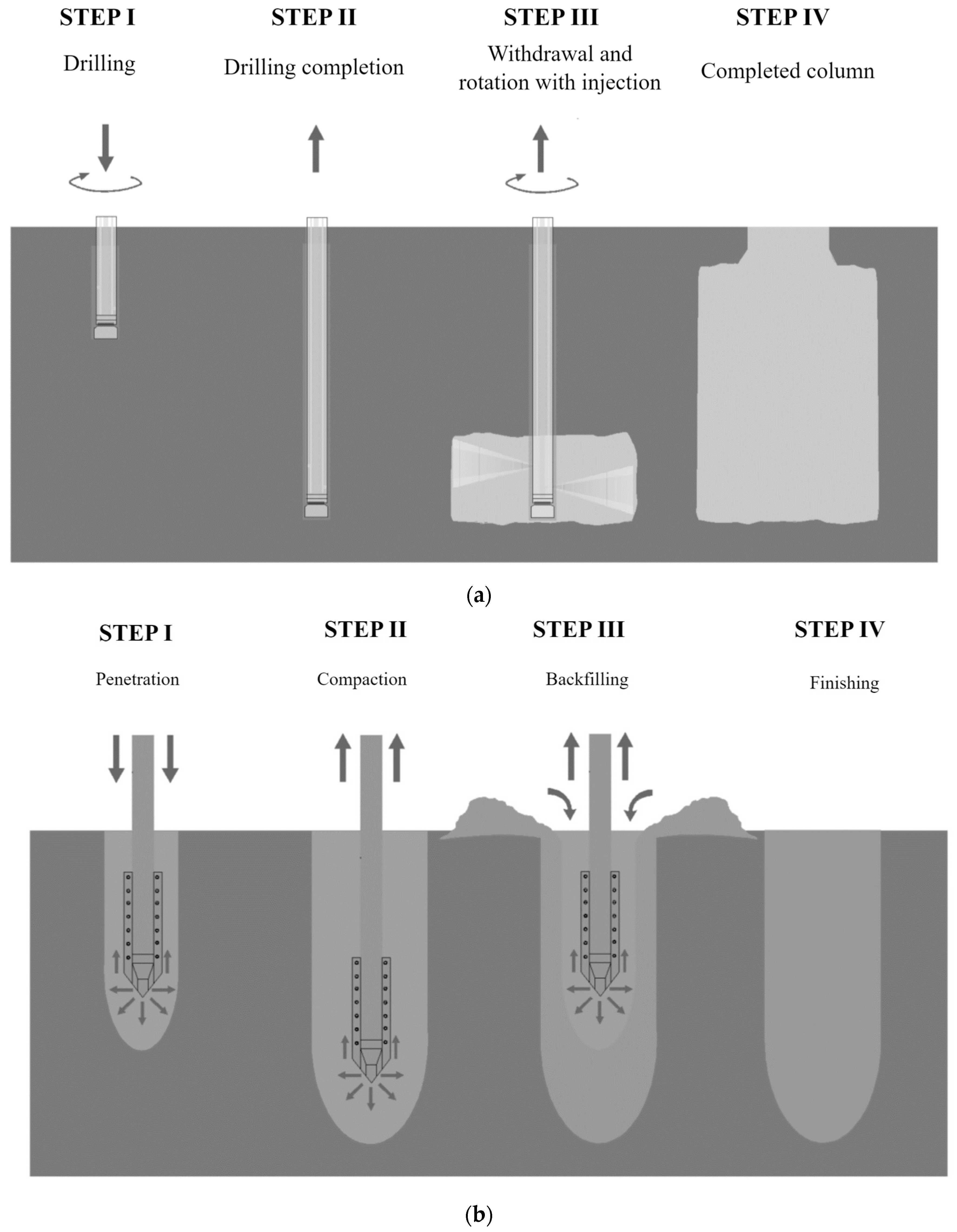 STEP I
Drilling

STEP II
Drilling completion

STEP III
Withdrawal and rotation with injection

STEP IV
Completed column

(a)

STEP I
Penetration

STEP II
Compaction

STEP III
Backfilling

STEP IV
Finishing

(b)