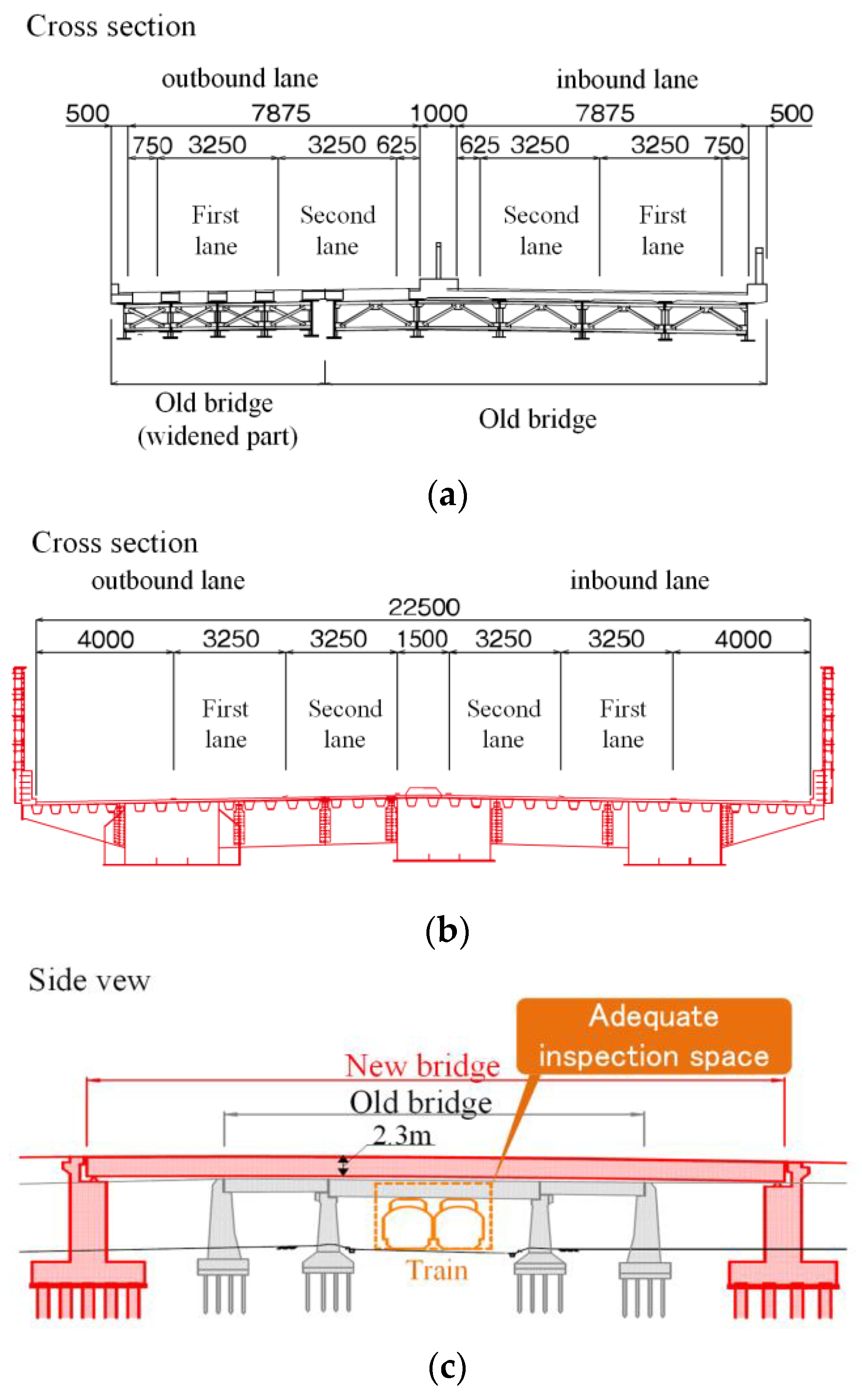 Cross section

outbound lane

inbound lane

500 7875 1000 7875 500

750 3250 3250 625 625 3250 3250 750

First lane

Second lane

Second lane

First lane

Old bridge (widened part)

Old bridge

(a)

Cross section

outbound lane

inbound lane

22500

4000 3250 3250 1500 3250 3250 4000

First lane

Second lane

Second lane

First lane

(b)

Side vew

Adequate inspection space

New bridge

Old bridge

2.3m

Train

(c)