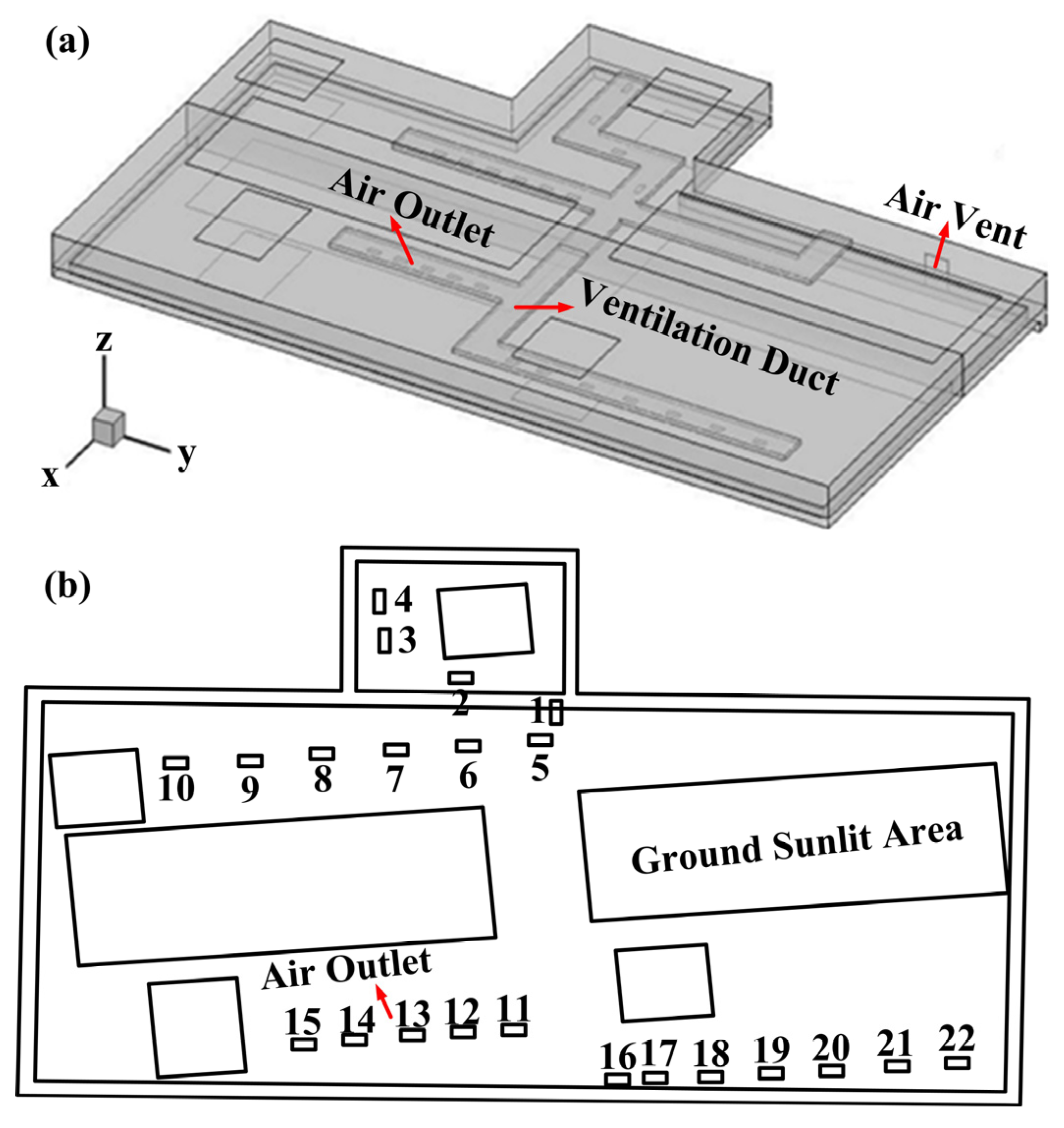 (a)

Air Outlet

Air Vent

Ventilation Duct

z

y

x

(b)

4

3

2

1

10 9 8 7 6 5

Ground Sunlit Area

Air Outlet

15 14 13 12 11

16 17 18 19 20 21 22