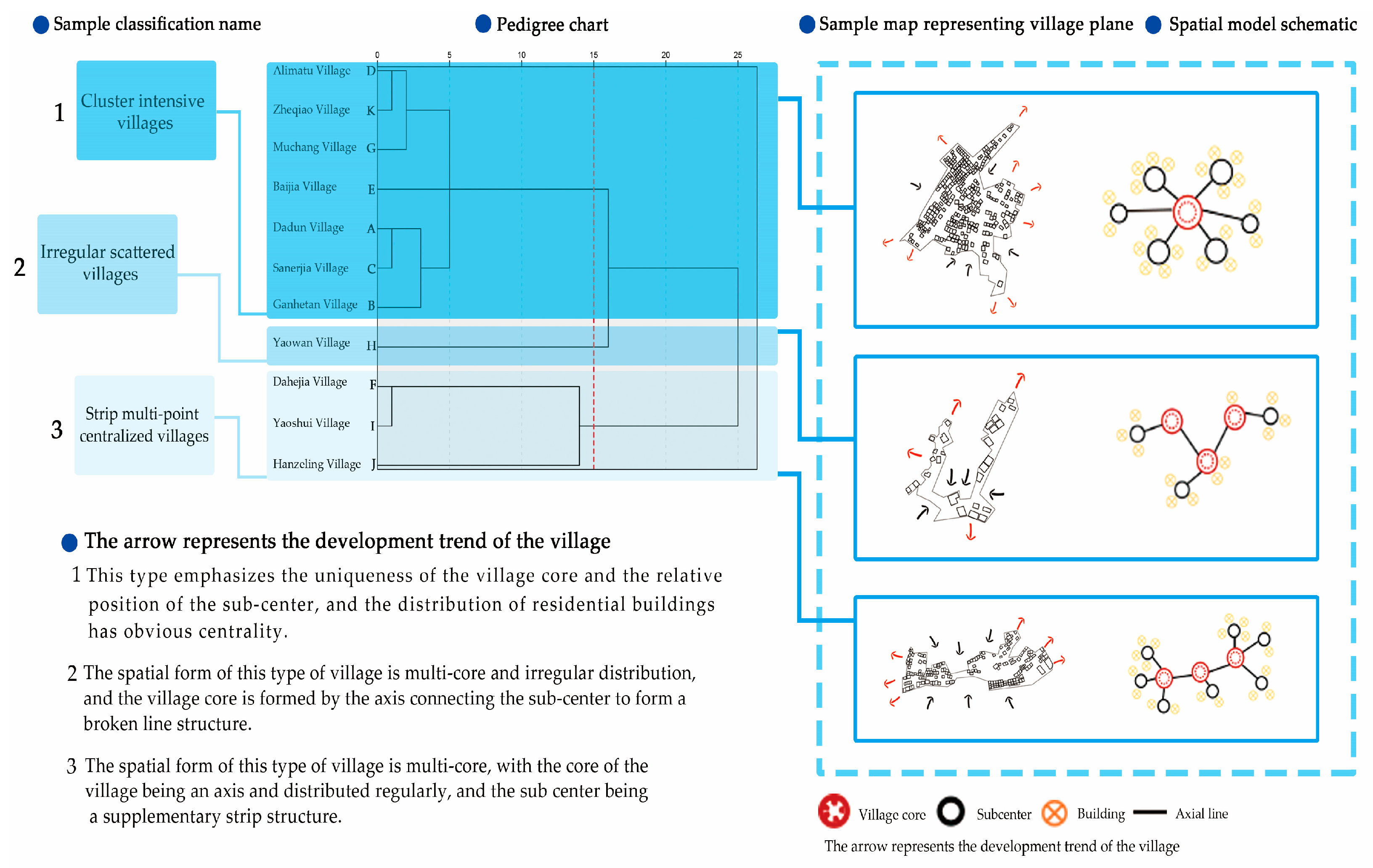 Sample classification name

Pedigree chart

Sample map representing village plane

Spatial model schematic

1 Cluster intensive villages

2 Irregular scattered villages

3 Strip multi-point centralized villages

0 5 10 15 20 25

Alimatu Village D
Zheqiao Village K
Muchang Village G
Baijia Village E
Dadun Village A
Sanerjia Village C
Ganhetan Village B
Yaowan Village H
Dahejia Village F
Yaoshui Village I
Hanzeling Village J

The arrow represents the development trend of the village

1 This type emphasizes the uniqueness of the village core and the relative position of the sub-center, and the distribution of residential buildings has obvious centrality.

2 The spatial form of this type of village is multi-core and irregular distribution, and the village core is formed by the axis connecting the sub-center to form a broken line structure.

3 The spatial form of this type of village is multi-core, with the core of the village being an axis and distributed regularly, and the sub center being a supplementary strip structure.

Village core Subcenter Building Axial line

The arrow represents the development trend of the village