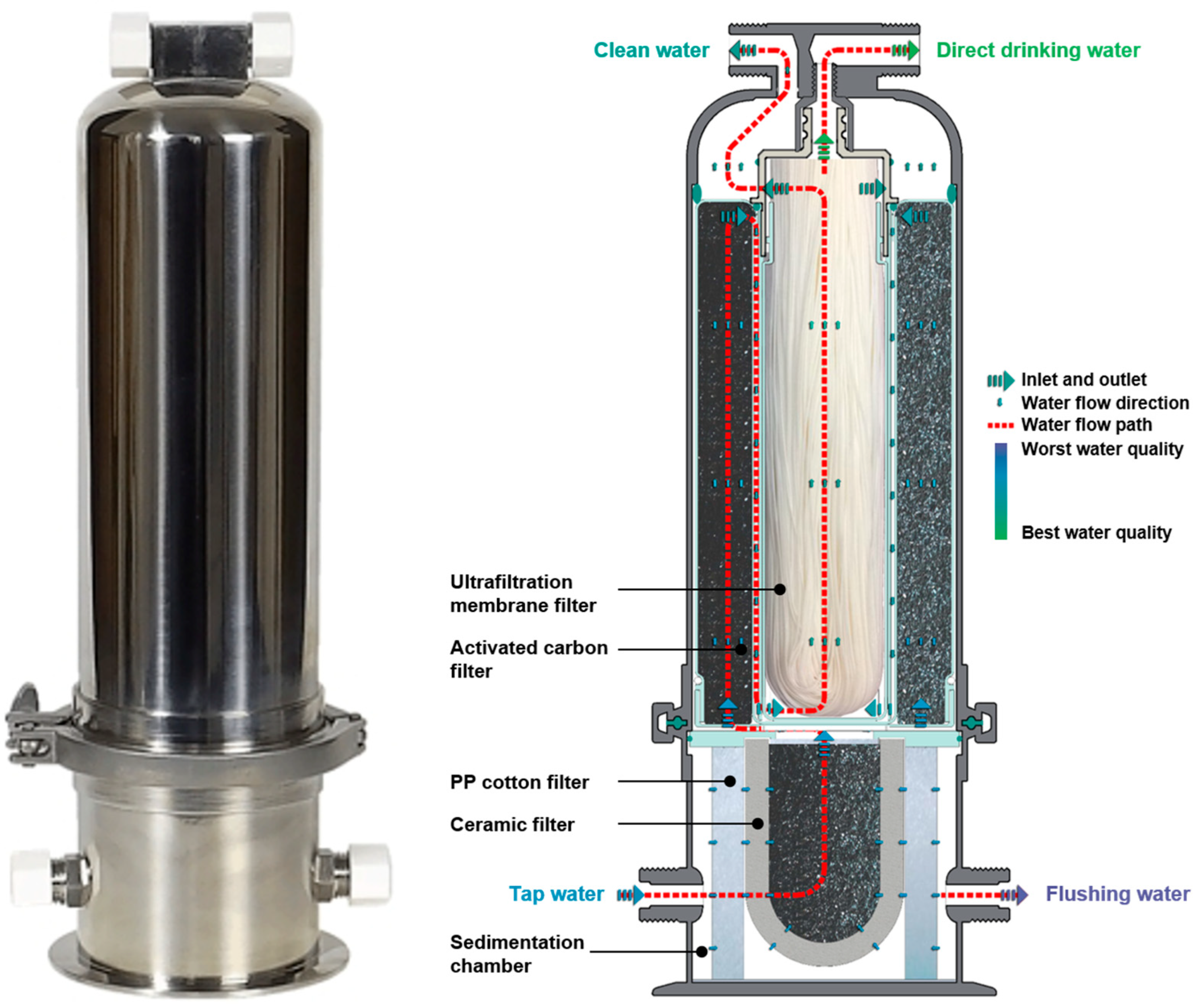 Clean water

Direct drinking water

Inlet and outlet
Water flow direction
Water flow path
Worst water quality
Best water quality

Ultrafiltration membrane filter

Activated carbon filter

PP cotton filter

Ceramic filter

Tap water

Flushing water

Sedimentation chamber