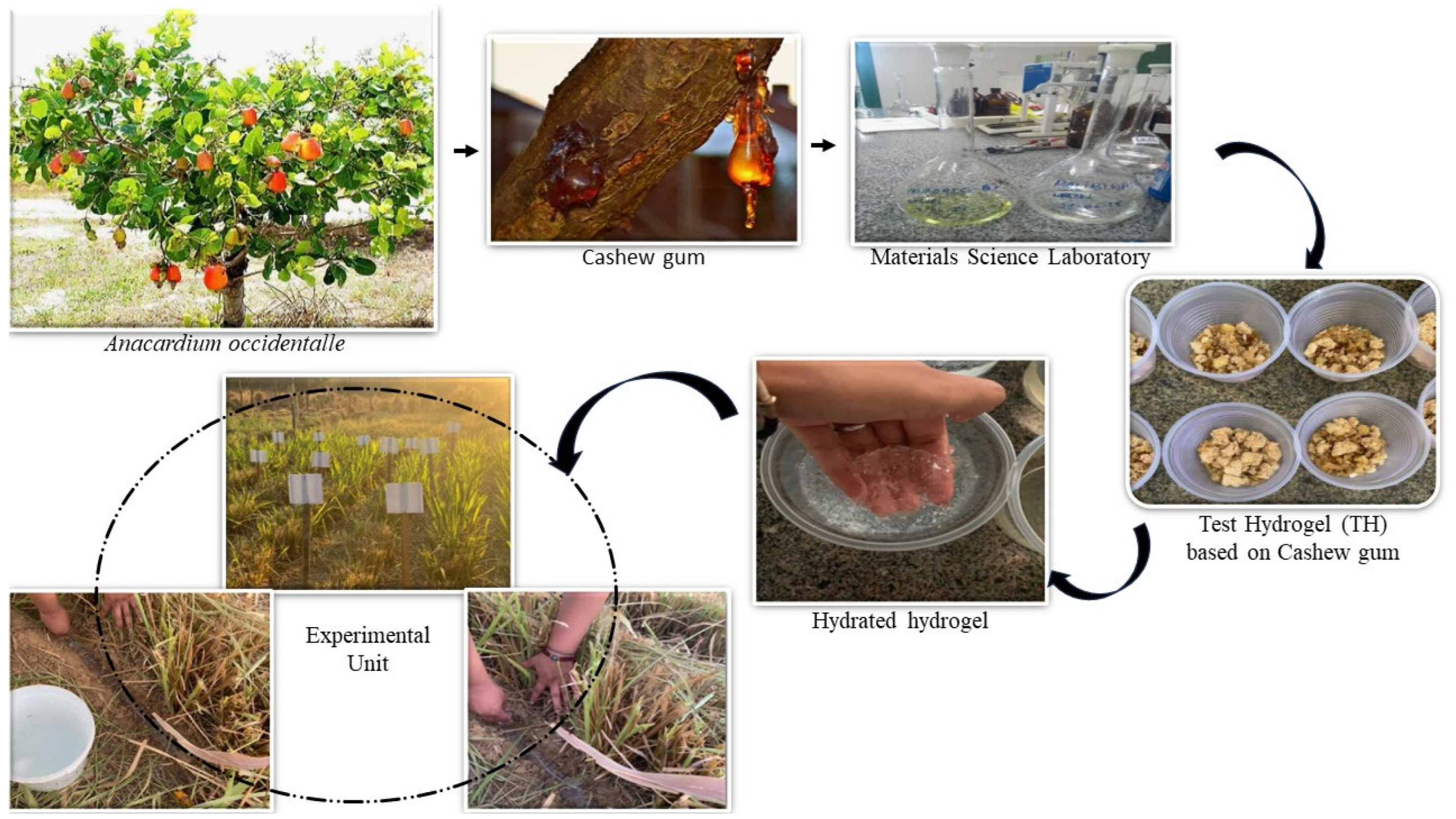 Anacardium occidentalle

Cashew gum

Materials Science Laboratory

Test Hydrogel (TH) based on Cashew gum

Hydrated hydrogel

Experimental Unit