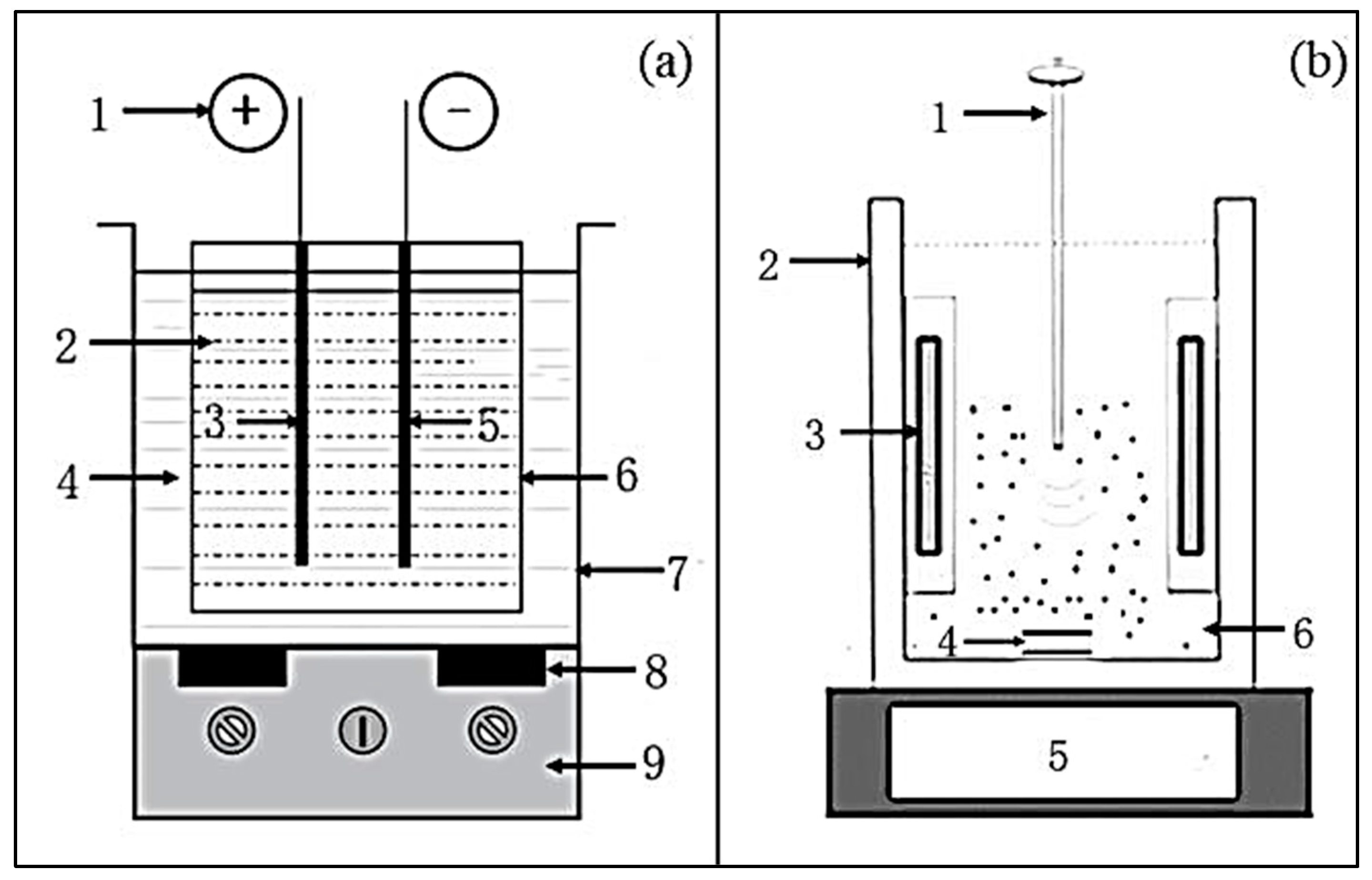 (a)

1 + −

2

3 5

4 6

7

8

9

(b)

1

2

3

4 6

5