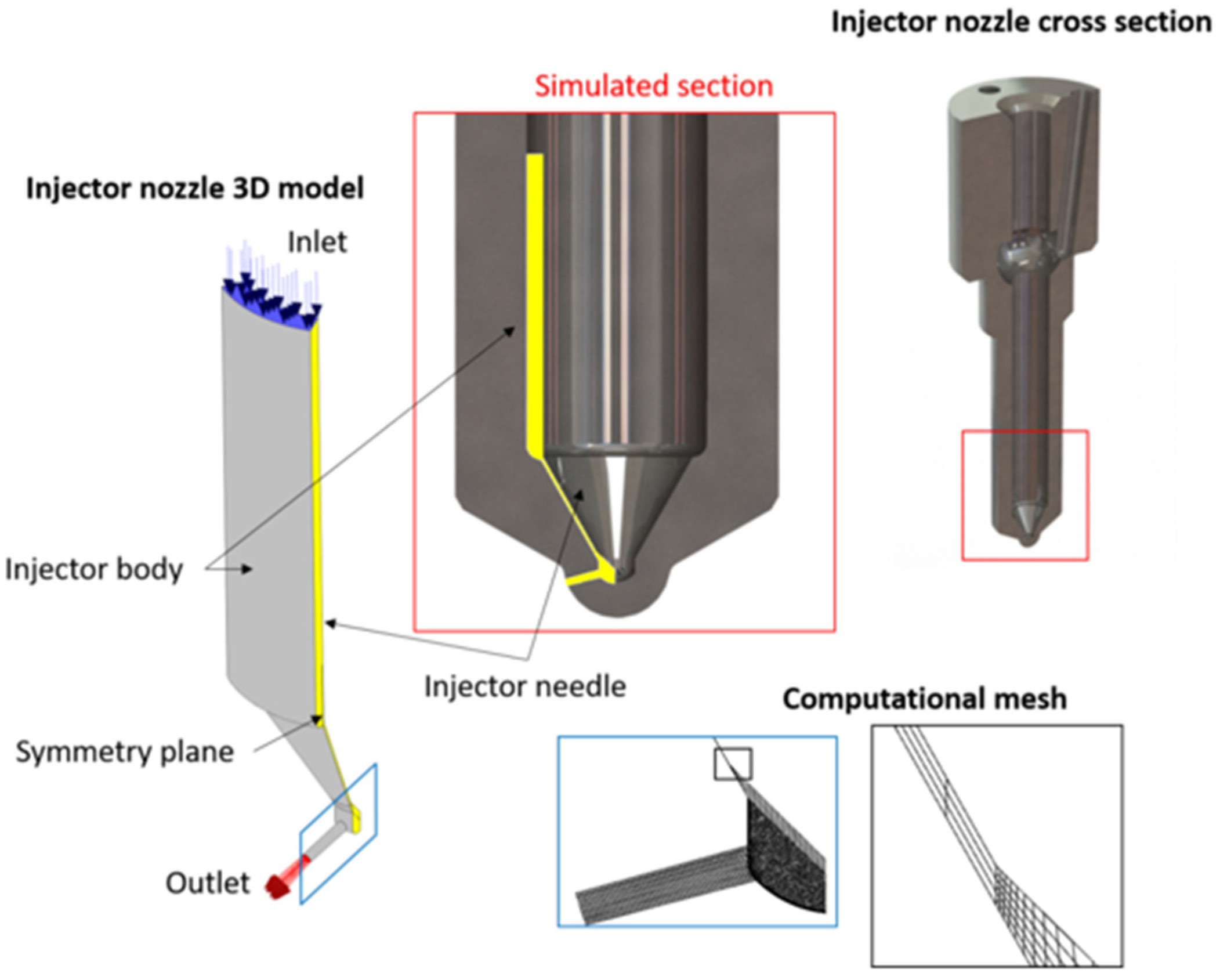 Injector nozzle cross section

Simulated section

Injector nozzle 3D model

Inlet

Injector body

Injector needle

Symmetry plane

Outlet

Computational mesh