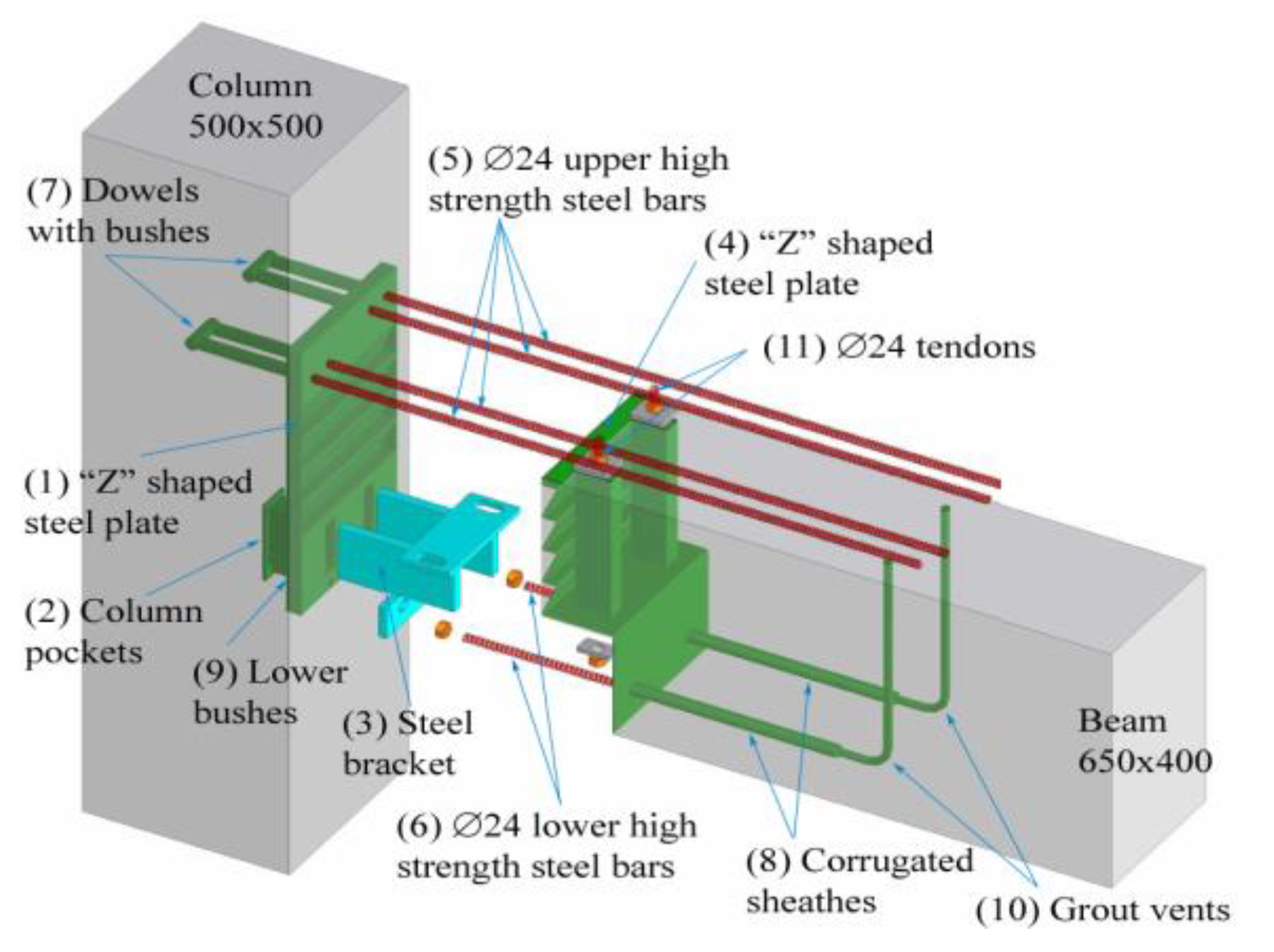 Column 500x500

(7) Dowels with bushes

(5) ∅24 upper high strength steel bars

(4) “Z” shaped steel plate

(11) ∅24 tendons

(1) “Z” shaped steel plate

(2) Column pockets

(9) Lower bushes

(3) Steel bracket

(6) ∅24 lower high strength steel bars

(8) Corrugated sheathes

(10) Grout vents

Beam 650x400