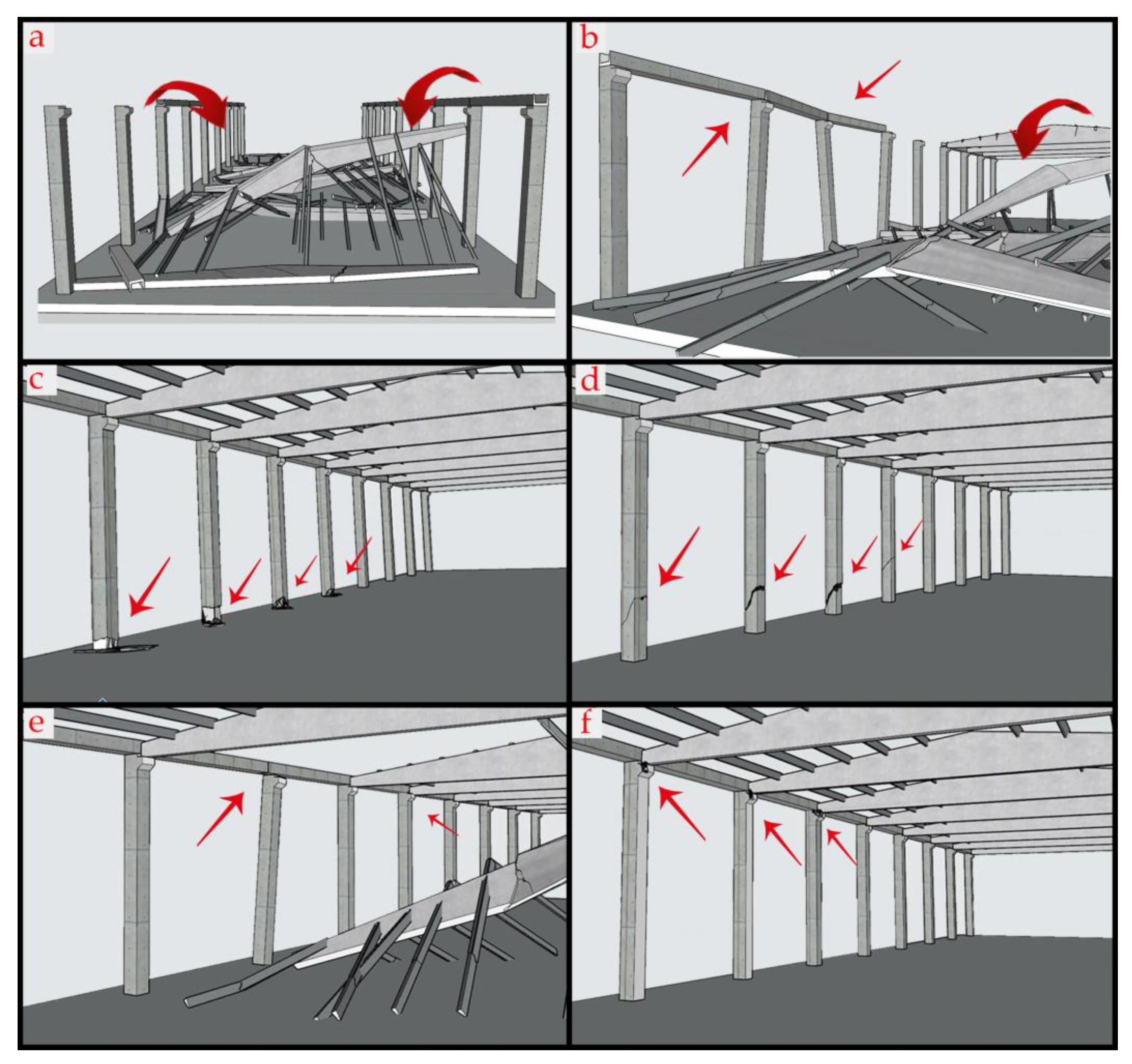 a

b

c

d

e

f