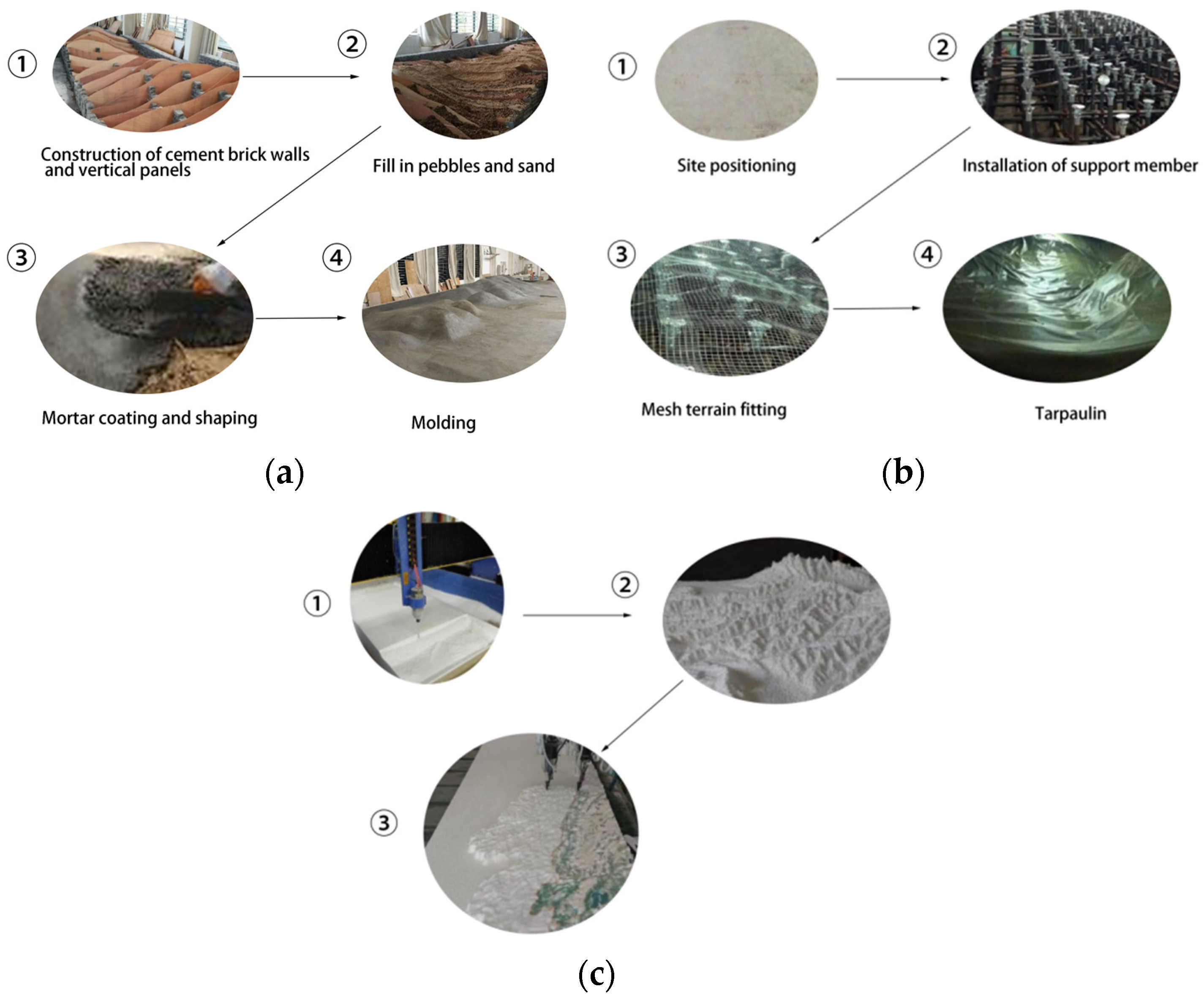 ① Construction of cement brick walls and vertical panels

② Fill in pebbles and sand

③ Mortar coating and shaping

④ Molding

(a)

① Site positioning

② Installation of support member

③ Mesh terrain fitting

④ Tarpaulin

(b)

①

②

③

(c)