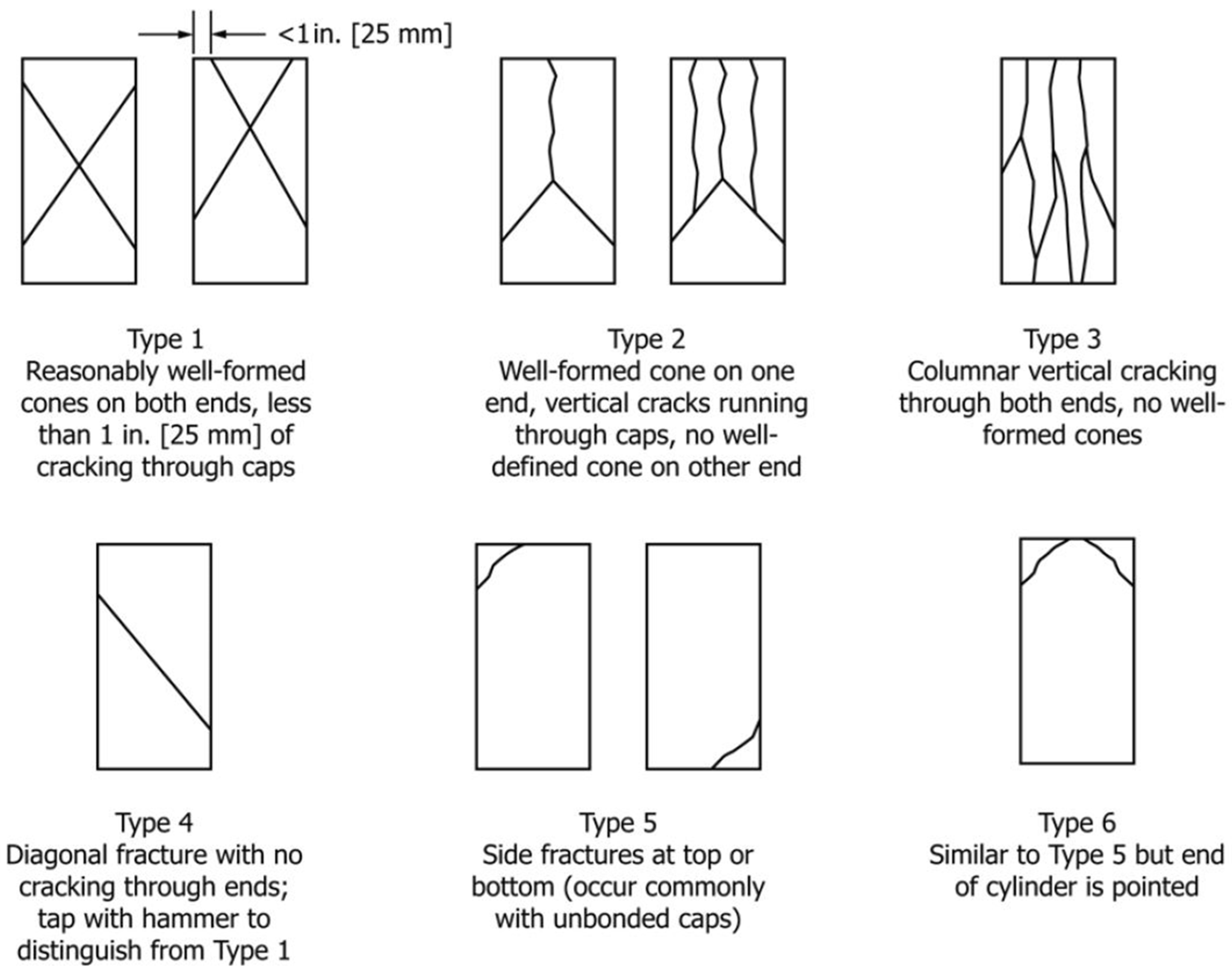 <1in. [25 mm]

Type 1
Reasonably well-formed cones on both ends, less than 1 in. [25 mm] of cracking through caps

Type 2
Well-formed cone on one end, vertical cracks running through caps, no well-defined cone on other end

Type 3
Columnar vertical cracking through both ends, no well-formed cones

Type 4
Diagonal fracture with no cracking through ends; tap with hammer to distinguish from Type 1

Type 5
Side fractures at top or bottom (occur commonly with unbonded caps)

Type 6
Similar to Type 5 but end of cylinder is pointed